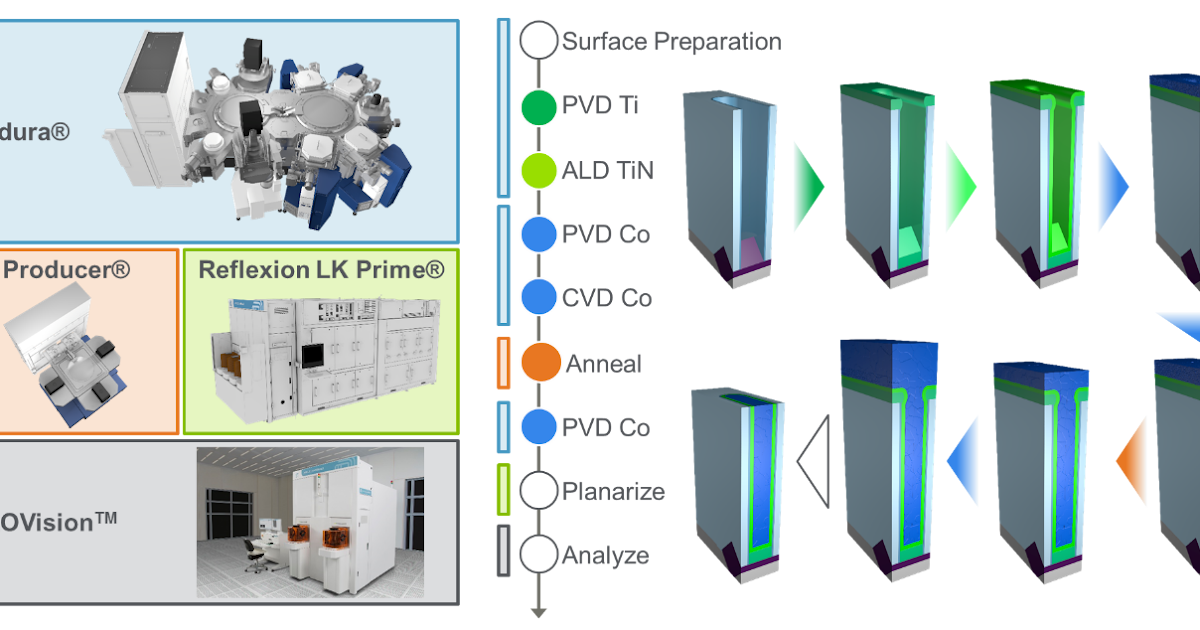 dura®

Producer®

Reflexion LK Prime®

OVision™

Surface Preparation

PVD Ti

ALD TiN

PVD Co

CVD Co

Anneal

PVD Co

Planarize

Analyze