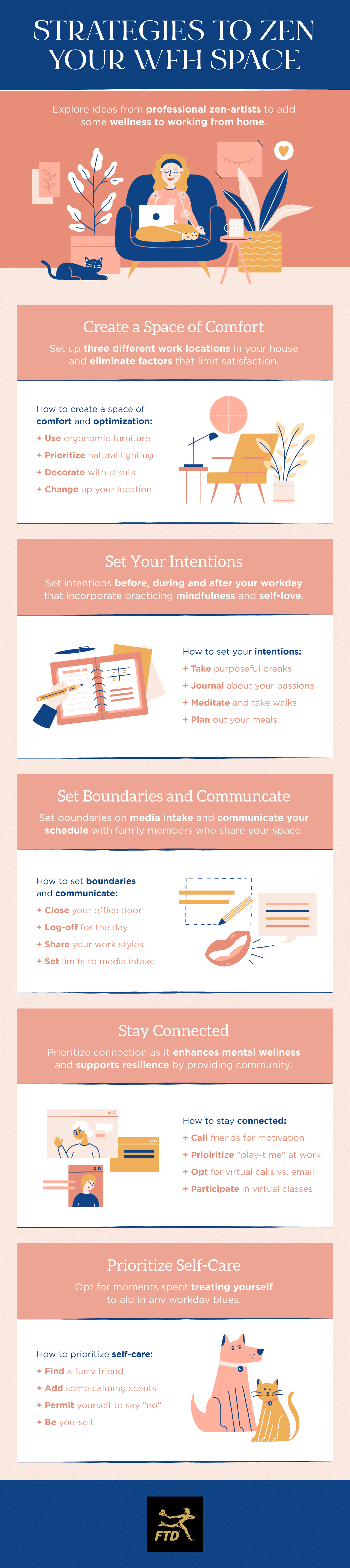 STRATEGIES TO ZEN YOUR WFH SPACE

Explore ideas from professional zen-artists to add some wellness to working from home.

Create a Space of Comfort

Set up three different work locations in your house and eliminate factors that limit satisfaction.

How to create a space of comfort and optimization:
+ Use ergonomic furniture
+ Prioritize natural lighting
+ Decorate with plants
+ Change up your location

Set Your Intentions

Set intentions before, during and after your workday that incorporate practicing mindfulness and self-love.

How to set your intentions:
+ Take purposeful breaks
+ Journal about your passions
+ Meditate and take walks
+ Plan out your meals

Set Boundaries and Communcate

Set boundaries on media intake and communicate your schedule with family members who share your space.

How to set boundaries and communicate:
+ Close your office door
+ Log-off for the day
+ Share your work styles
+ Set limits to media intake

Stay Connected

Prioritize connection as it enhances mental wellness and supports resilience by providing community.

How to stay connected:
+ Call friends for motivation
+ Prioiritize "play-time" at work
+ Opt for virtual calls vs. email
+ Participate in virtual classes

Prioritize Self-Care

Opt for moments spent treating yourself to aid in any workday blues.

How to prioritize self-care:
+ Find a furry friend
+ Add some calming scents
+ Permit yourself to say "no"
+ Be yourself

FTD