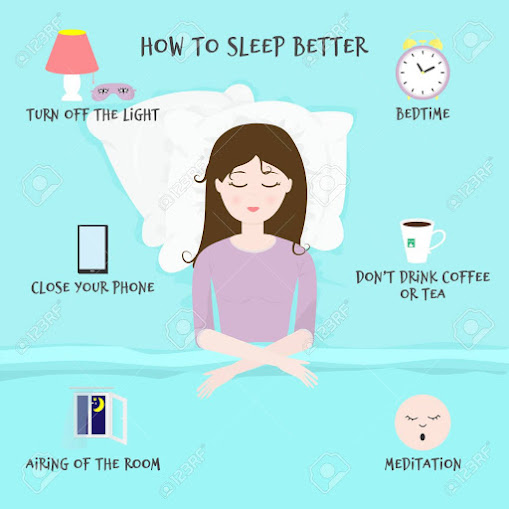 HOW TO SLEEP BETTER

TURN OFF THE LIGHT

BEDTIME

CLOSE YOUR PHONE

DON'T DRINK COFFEE OR TEA

AIRING OF THE ROOM

MEDITATION

123RF