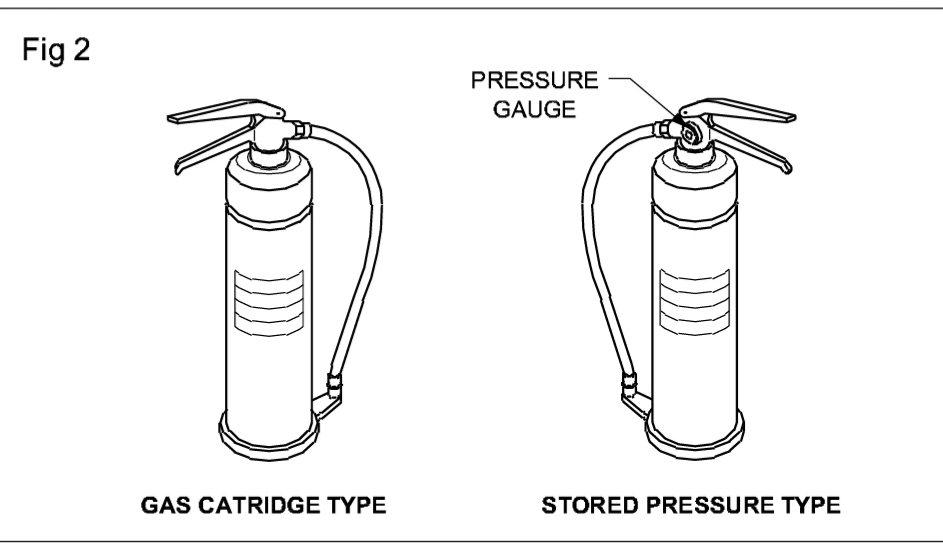 Fig 2

PRESSURE GAUGE

GAS CATRIDGE TYPE

STORED PRESSURE TYPE