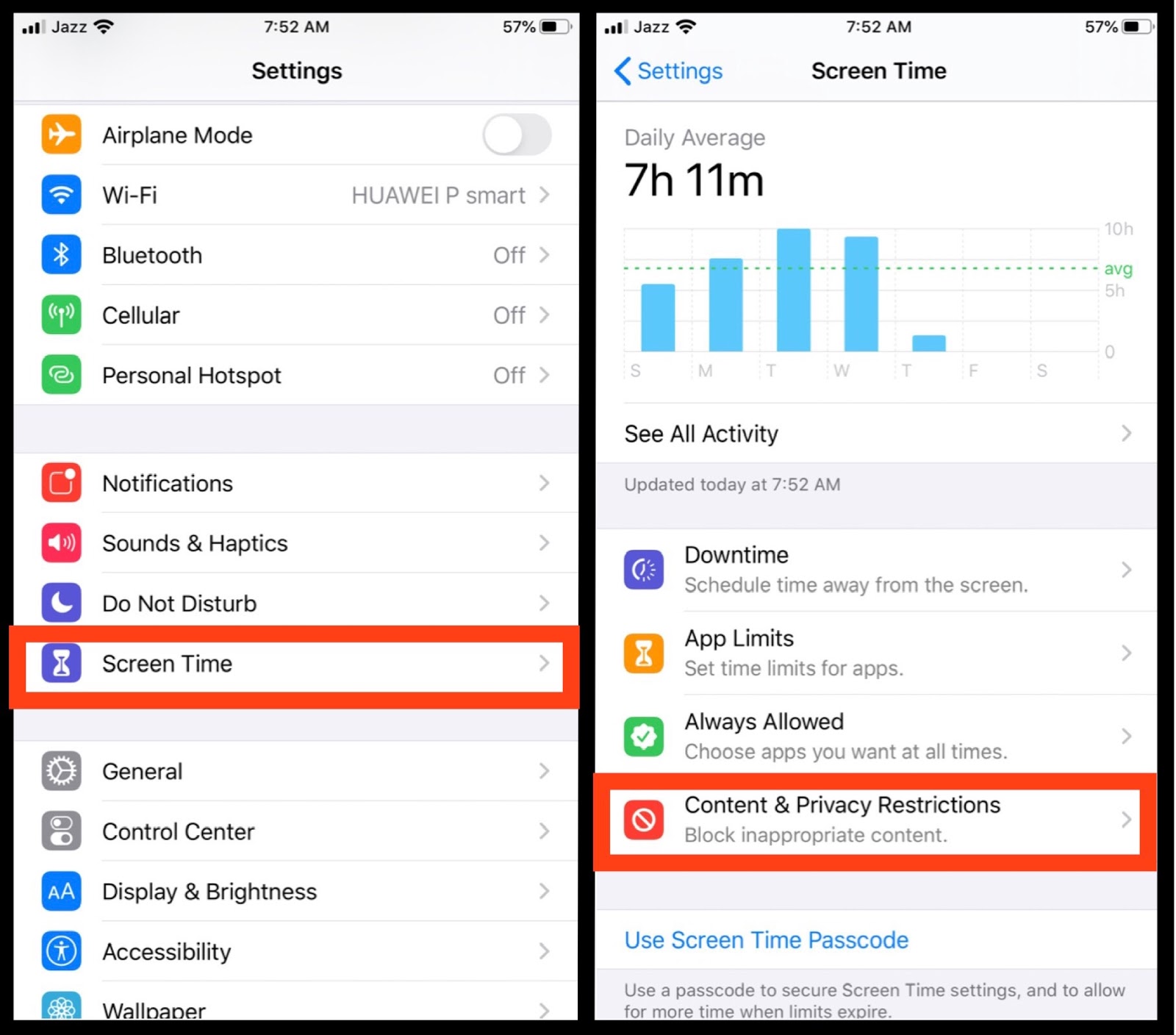 Jazz 7:52 AM 57%

Settings

Airplane Mode

Wi-Fi HUAWEI P smart

Bluetooth Off

Cellular Off

Personal Hotspot Off

Notifications

Sounds & Haptics

Do Not Disturb

Screen Time

General

Control Center

AA Display & Brightness

Accessibility

Wallpaper

Jazz 7:52 AM 57%

Settings Screen Time

Daily Average

7h 11m

10h
avg
5h
0

S M T W T F S

See All Activity

Updated today at 7:52 AM

Downtime
Schedule time away from the screen.

App Limits
Set time limits for apps.

Always Allowed
Choose apps you want at all times.

Content & Privacy Restrictions
Block inappropriate content.

Use Screen Time Passcode

Use a passcode to secure Screen Time settings, and to allow for more time when limits expire.