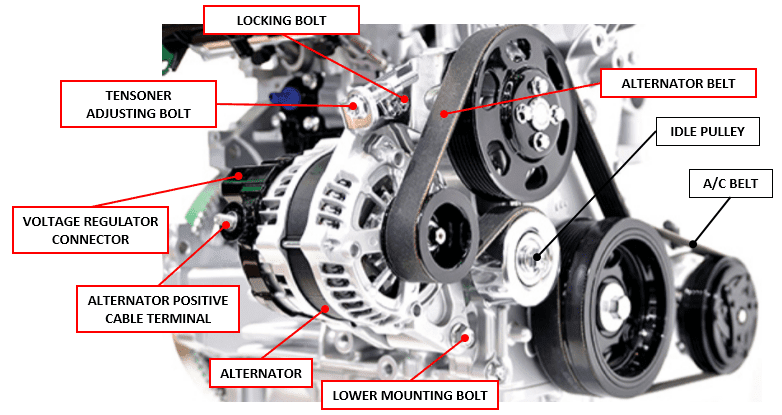 LOCKING BOLT

TENSONER ADJUSTING BOLT

ALTERNATOR BELT

IDLE PULLEY

A/C BELT

VOLTAGE REGULATOR CONNECTOR

ALTERNATOR POSITIVE CABLE TERMINAL

ALTERNATOR

LOWER MOUNTING BOLT