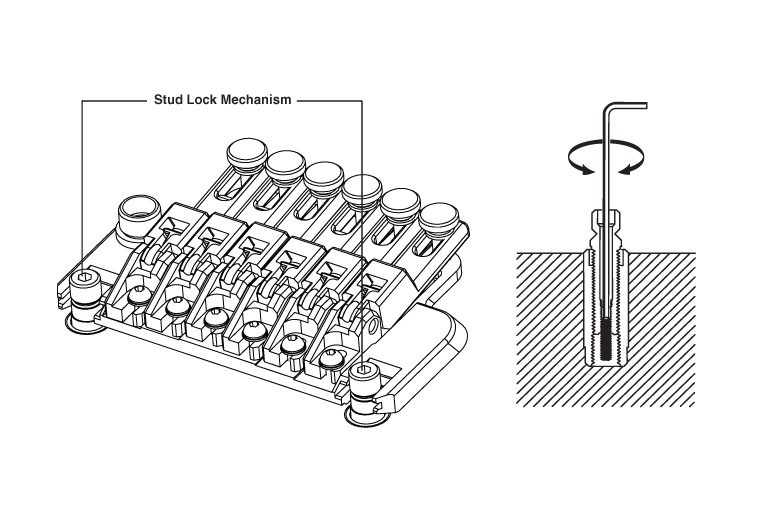 Stud Lock Mechanism