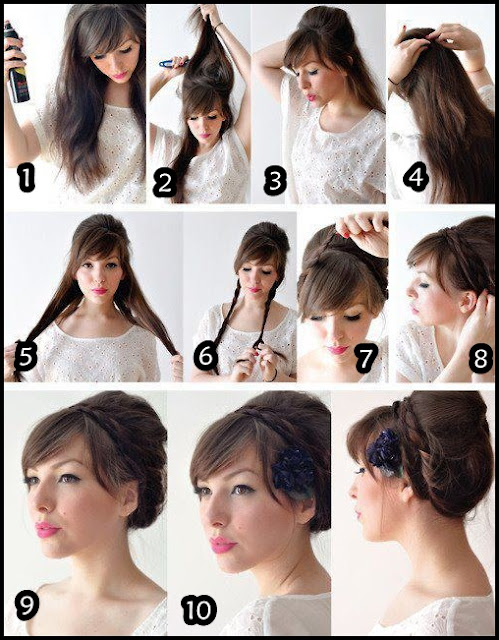 1
2
3
4
5
6
7
8
9
10