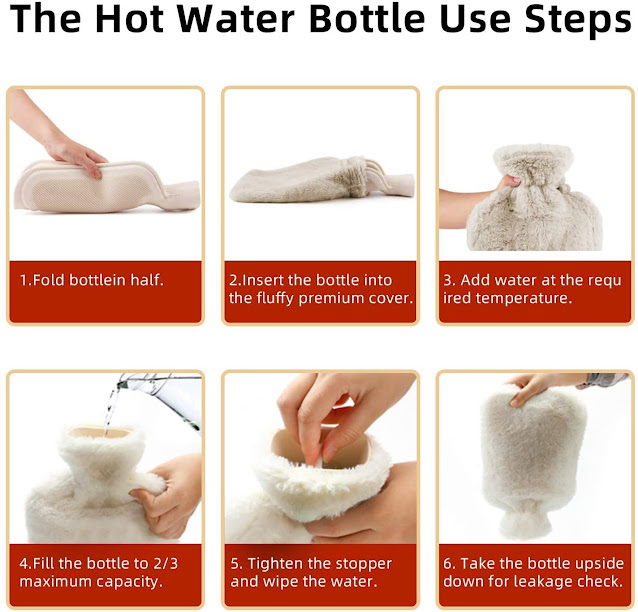 The Hot Water Bottle Use Steps

1.Fold bottlein half.

2.Insert the bottle into the fluffy premium cover.

3. Add water at the requ ired temperature.

4.Fill the bottle to 2/3 maximum capacity.

5. Tighten the stopper and wipe the water.

6. Take the bottle upside down for leakage check.