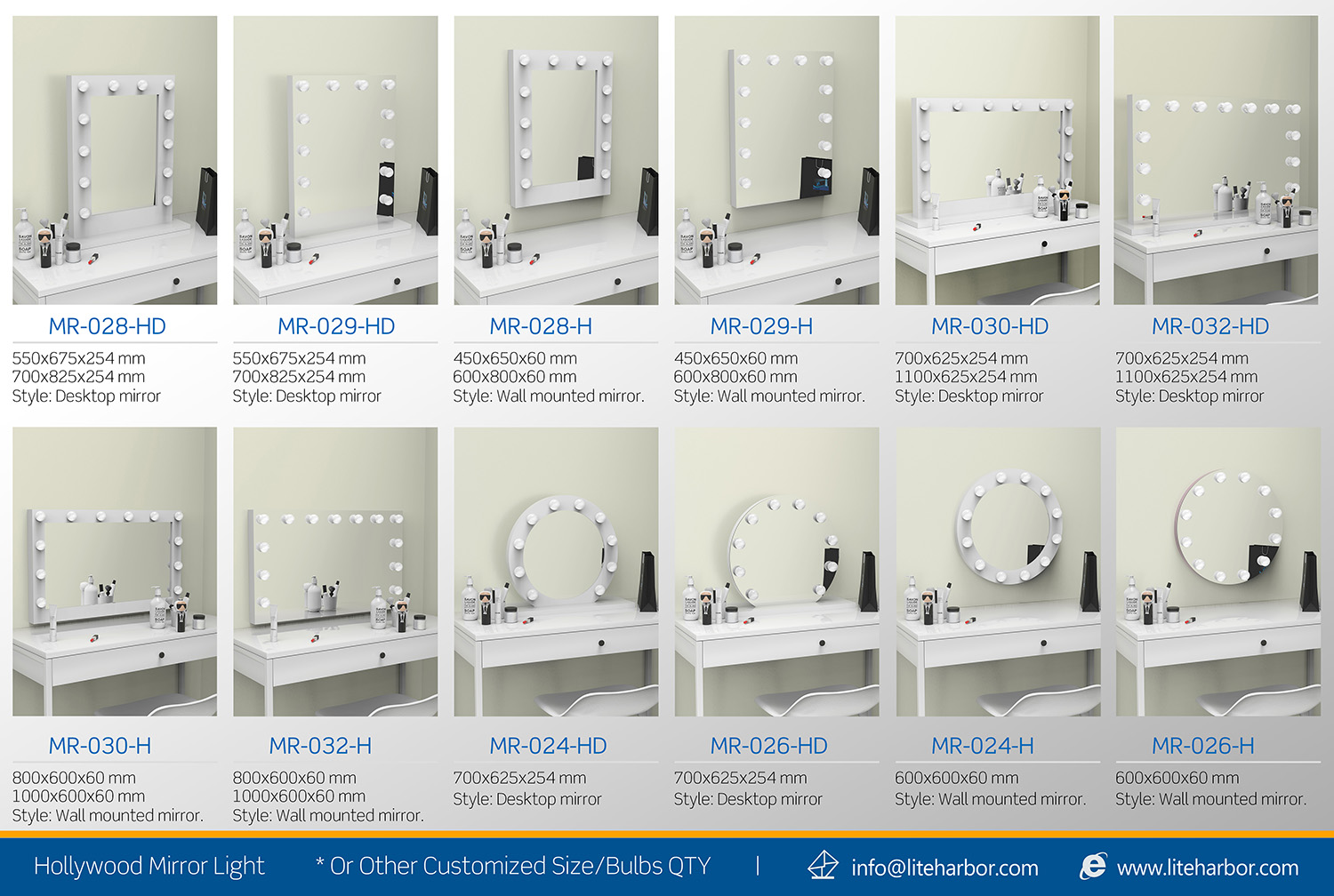 MR-028-HD
550x675x254 mm
700x825x254 mm
Style: Desktop mirror

MR-029-HD
550x675x254 mm
700x825x254 mm
Style: Desktop mirror

MR-028-H
450x650x60 mm
600x800x60 mm
Style: Wall mounted mirror.

MR-029-H
450x650x60 mm
600x800x60 mm
Style: Wall mounted mirror.

MR-030-HD
700x625x254 mm
1100x625x254 mm
Style: Desktop mirror

MR-032-HD
700x625x254 mm
1100x625x254 mm
Style: Desktop mirror

MR-030-H
800x600x60 mm
1000x600x60 mm
Style: Wall mounted mirror.

MR-032-H
800x600x60 mm
1000x600x60 mm
Style: Wall mounted mirror.

MR-024-HD
700x625x254 mm
Style: Desktop mirror

MR-026-HD
700x625x254 mm
Style: Desktop mirror

MR-024-H
600x600x60 mm
Style: Wall mounted mirror.

MR-026-H
600x600x60 mm
Style: Wall mounted mirror.

Hollywood Mirror Light * Or Other Customized Size/Bulbs QTY | info@liteharbor.com www.liteharbor.com