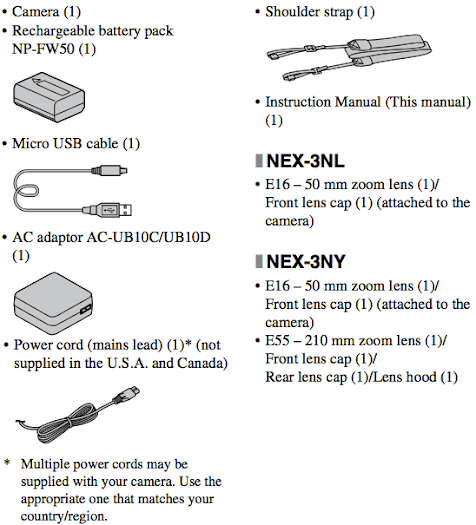 • Camera (1)
• Rechargeable battery pack NP-FW50 (1)

• Micro USB cable (1)

• AC adaptor AC-UB10C/UB10D (1)

• Power cord (mains lead) (1)* (not supplied in the U.S.A. and Canada)

* Multiple power cords may be supplied with your camera. Use the appropriate one that matches your country/region.

• Shoulder strap (1)

• Instruction Manual (This manual) (1)

NEX-3NL
• E16 – 50 mm zoom lens (1)/ Front lens cap (1) (attached to the camera)

NEX-3NY
• E16 – 50 mm zoom lens (1)/ Front lens cap (1) (attached to the camera)
• E55 – 210 mm zoom lens (1)/ Front lens cap (1)/ Rear lens cap (1)/Lens hood (1)