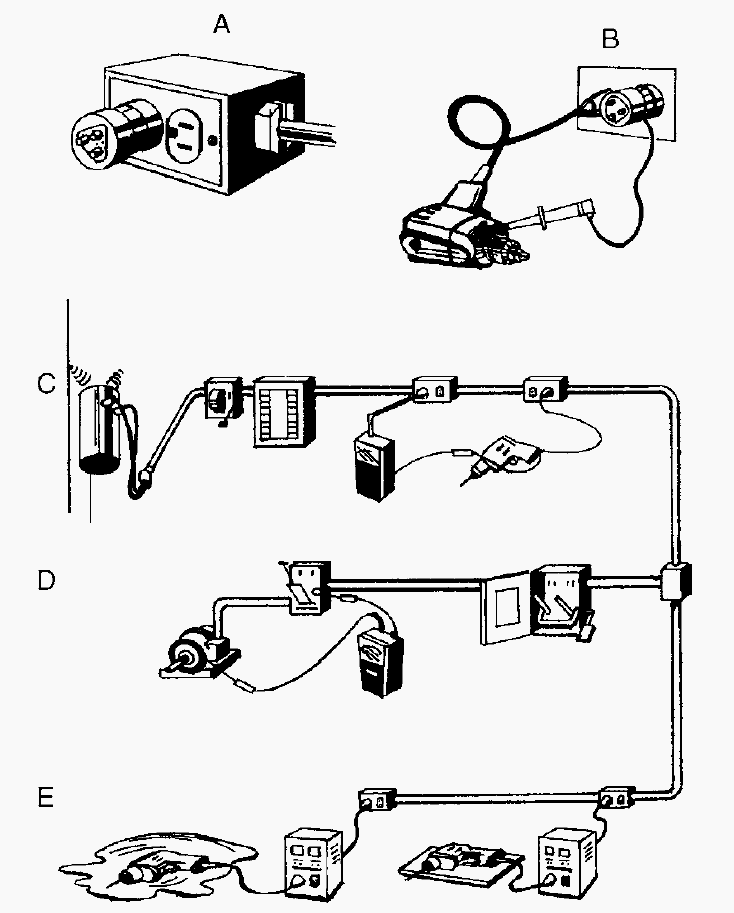 A
B
C
D
E