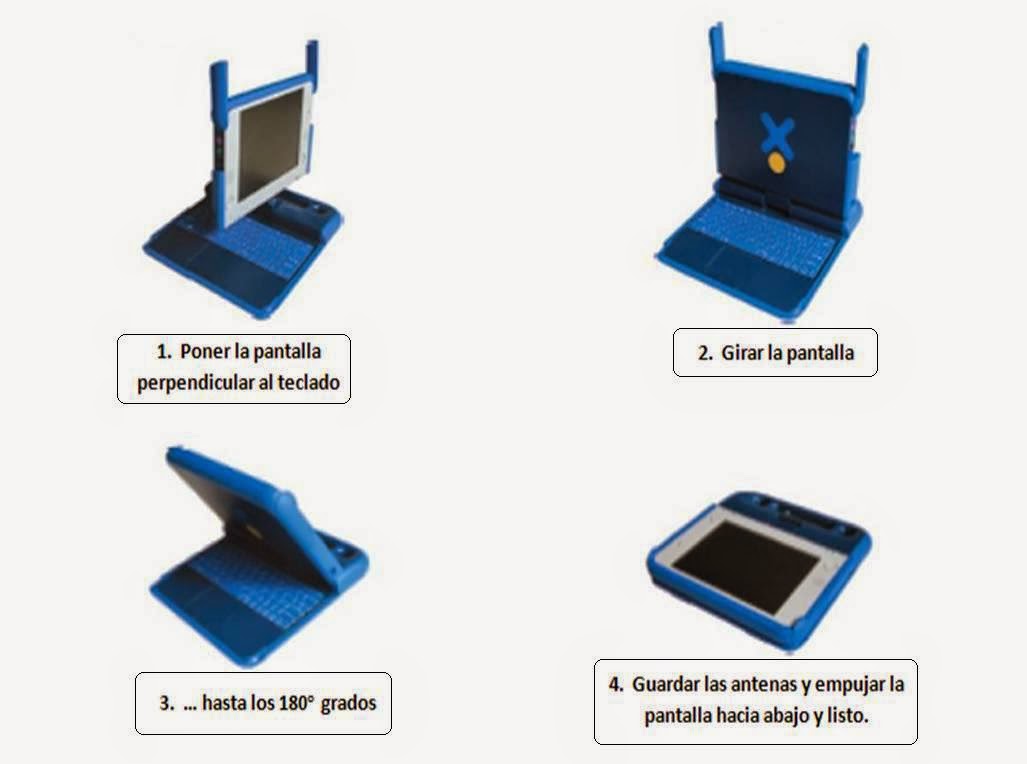 1. Poner la pantalla perpendicular al teclado

2. Girar la pantalla

3. ... hasta los 180° grados

4. Guardar las antenas y empujar la pantalla hacia abajo y listo.