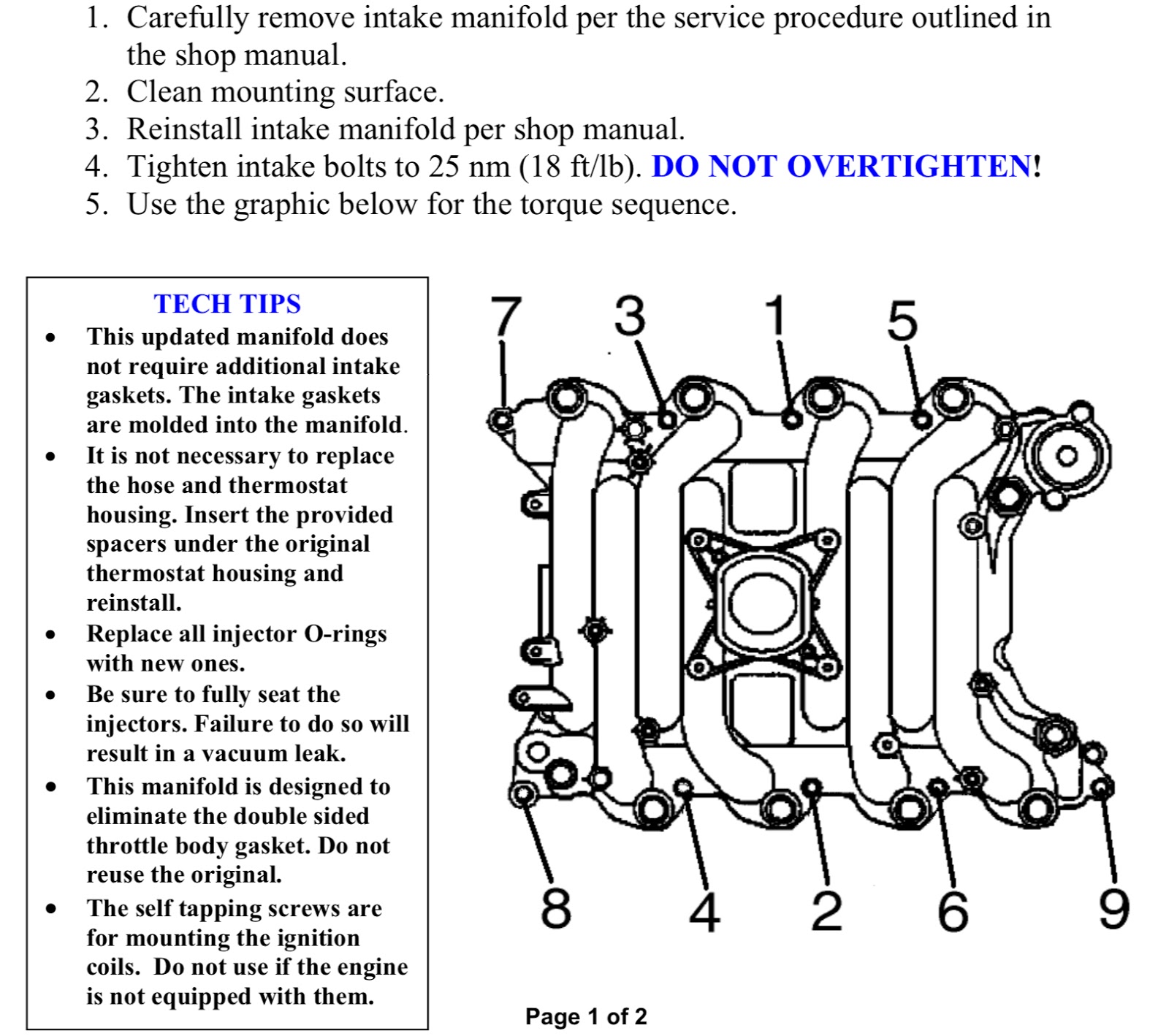 1. Carefully remove intake manifold per the service procedure outlined in the shop manual.
2. Clean mounting surface.
3. Reinstall intake manifold per shop manual.
4. Tighten intake bolts to 25 nm (18 ft/lb). DO NOT OVERTIGHTEN!
5. Use the graphic below for the torque sequence.

TECH TIPS
• This updated manifold does not require additional intake gaskets. The intake gaskets are molded into the manifold.
• It is not necessary to replace the hose and thermostat housing. Insert the provided spacers under the original thermostat housing and reinstall.
• Replace all injector O-rings with new ones.
• Be sure to fully seat the injectors. Failure to do so will result in a vacuum leak.
• This manifold is designed to eliminate the double sided throttle body gasket. Do not reuse the original.
• The self tapping screws are for mounting the ignition coils. Do not use if the engine is not equipped with them.

7 3 1 5
8 4 2 6 9

Page 1 of 2