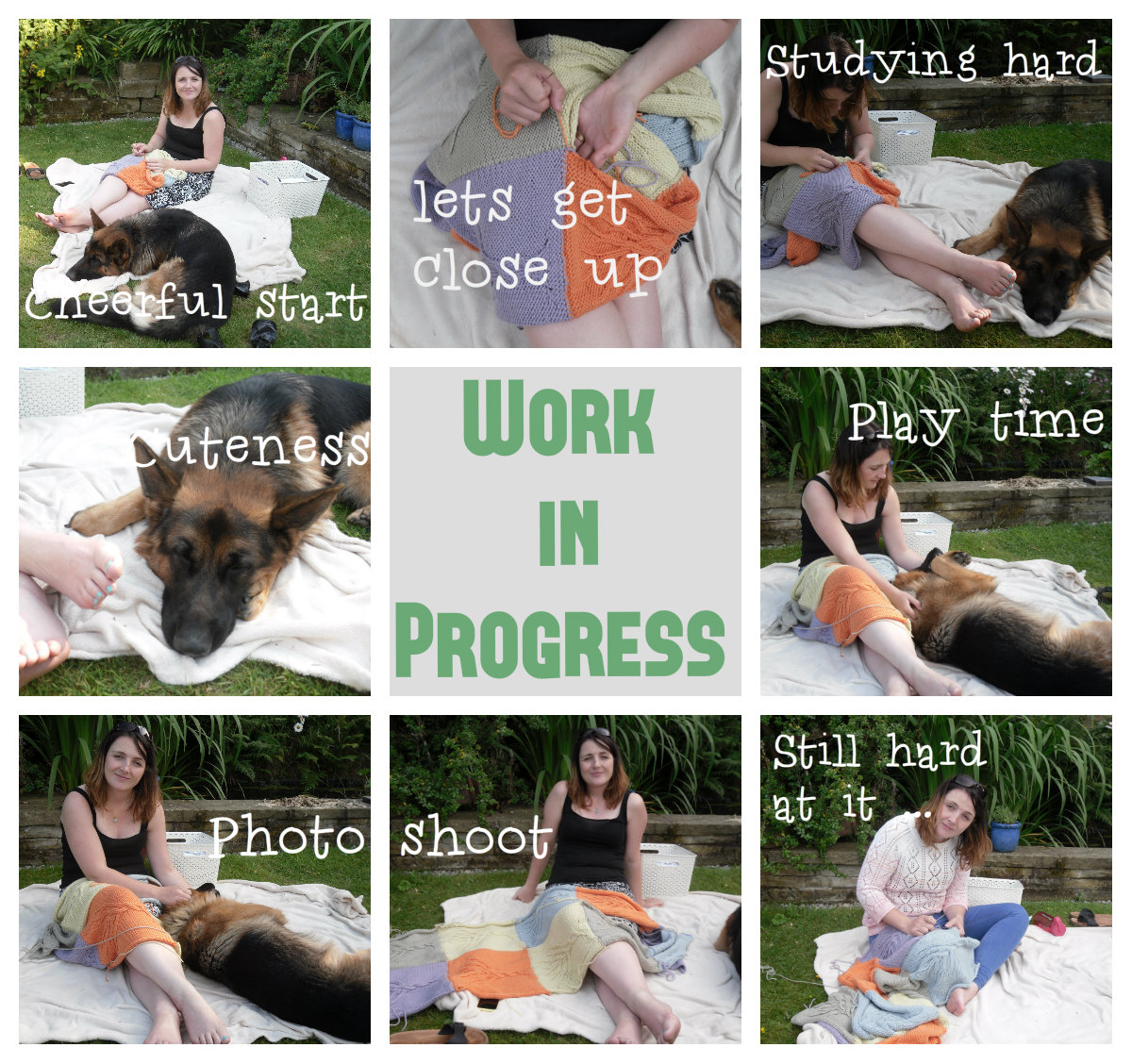 Cheerful start

lets get close up

Studying hard

Cuteness

WORK IN PROGRESS

Play time

Photo shoot

Still hard at it ...