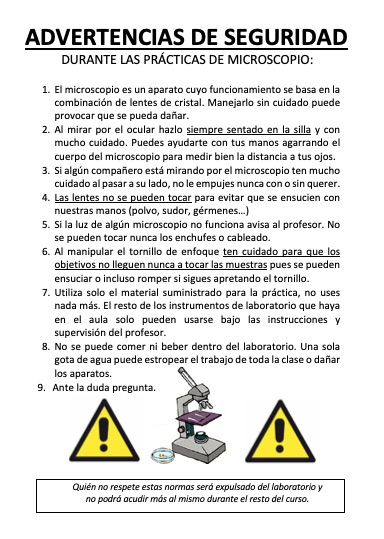 ADVERTENCIAS DE SEGURIDAD
DURANTE LAS PRÁCTICAS DE MICROSCOPIO:

1. El microscopio es un aparato cuyo funcionamiento se basa en la combinación de lentes de cristal. Manejarlo sin cuidado puede provocar que se pueda dañar.
2. Al mirar por el ocular hazlo siempre sentado en la silla y con mucho cuidado. Puedes ayudarte con tus manos agarrando el cuerpo del microscopio para medir bien la distancia a tus ojos.
3. Si algún compañero está mirando por el microscopio ten mucho cuidado al pasar a su lado, no le empujes nunca con o sin querer.
4. Las lentes no se pueden tocar para evitar que se ensucien con nuestras manos (polvo, sudor, gérmenes…)
5. Si la luz de algún microscopio no funciona avisa al profesor. No se pueden tocar nunca los enchufes o cableado.
6. Al manipular el tornillo de enfoque ten cuidado para que los objetivos no lleguen nunca a tocar las muestras pues se pueden ensuciar o incluso romper si sigues apretando el tornillo.
7. Utiliza solo el material suministrado para la práctica, no uses nada más. El resto de los instrumentos de laboratorio que haya en el aula solo pueden usarse bajo las instrucciones y supervisión del profesor.
8. No se puede comer ni beber dentro del laboratorio. Una sola gota de agua puede estropear el trabajo de toda la clase o dañar los aparatos.
9. Ante la duda pregunta.

Quién no respete estas normas será expulsado del laboratorio y no podrá acudir más al mismo durante el resto del curso.