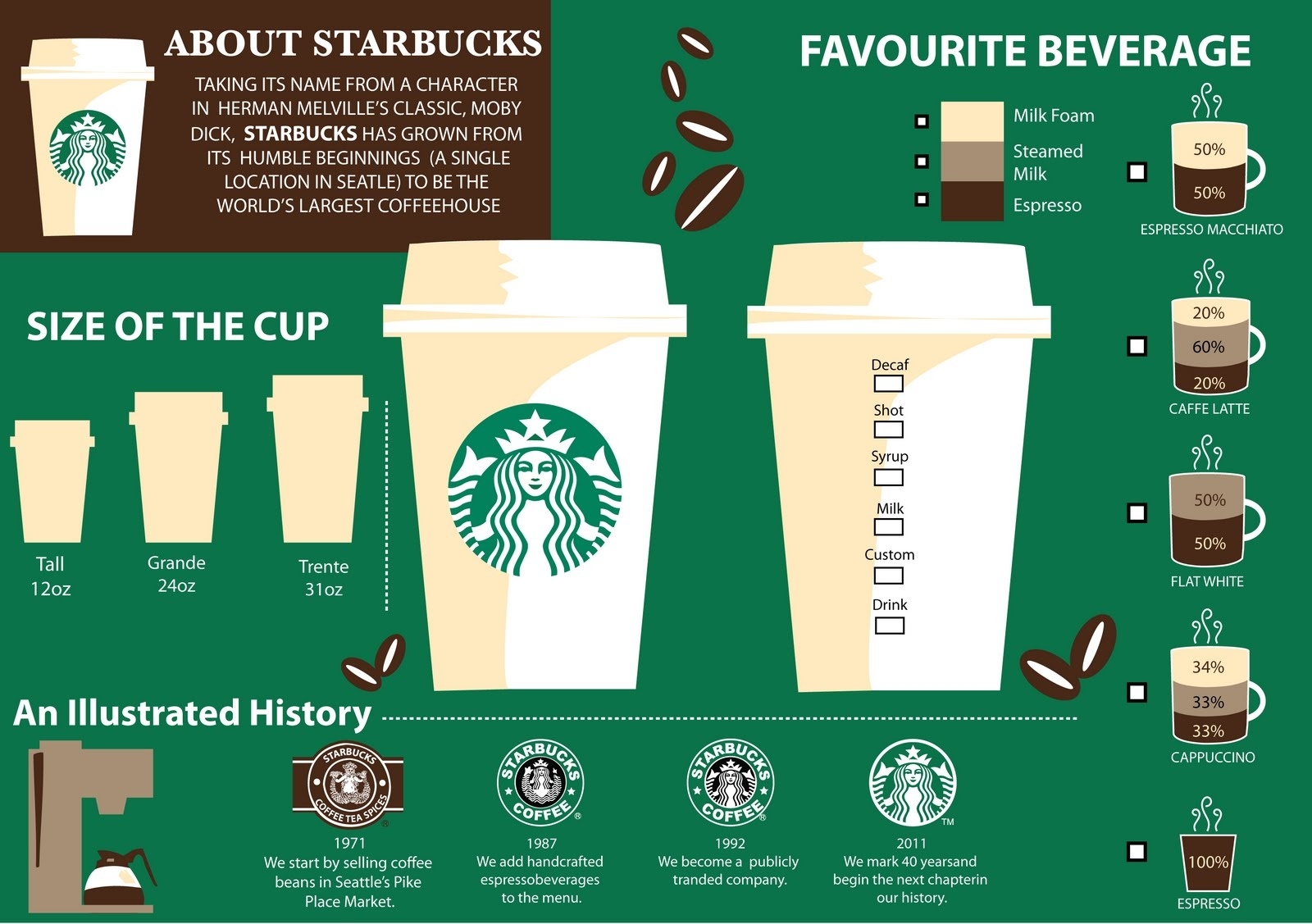 ABOUT STARBUCKS

TAKING ITS NAME FROM A CHARACTER IN HERMAN MELVILLE'S CLASSIC, MOBY DICK, STARBUCKS HAS GROWN FROM ITS HUMBLE BEGINNINGS (A SINGLE LOCATION IN SEATLE) TO BE THE WORLD'S LARGEST COFFEEHOUSE

FAVOURITE BEVERAGE

Milk Foam
Steamed Milk
Espresso

50%
50%
ESPRESSO MACCHIATO

20%
60%
20%
CAFFE LATTE

50%
50%
FLAT WHITE

34%
33%
33%
CAPPUCCINO

100%
ESPRESSO

SIZE OF THE CUP

Tall
12oz

Grande
24oz

Trente
31oz

Decaf
Shot
Syrup
Milk
Custom
Drink

An Illustrated History

STARBUCKS COFFEE TEA SPICES

1971
We start by selling coffee beans in Seattle's Pike Place Market.

STARBUCKS COFFEE

1987
We add handcrafted espressobeverages to the menu.

STARBUCKS COFFEE

1992
We become a publicly tranded company.

TM

2011
We mark 40 yearsand begin the next chapterin our history.