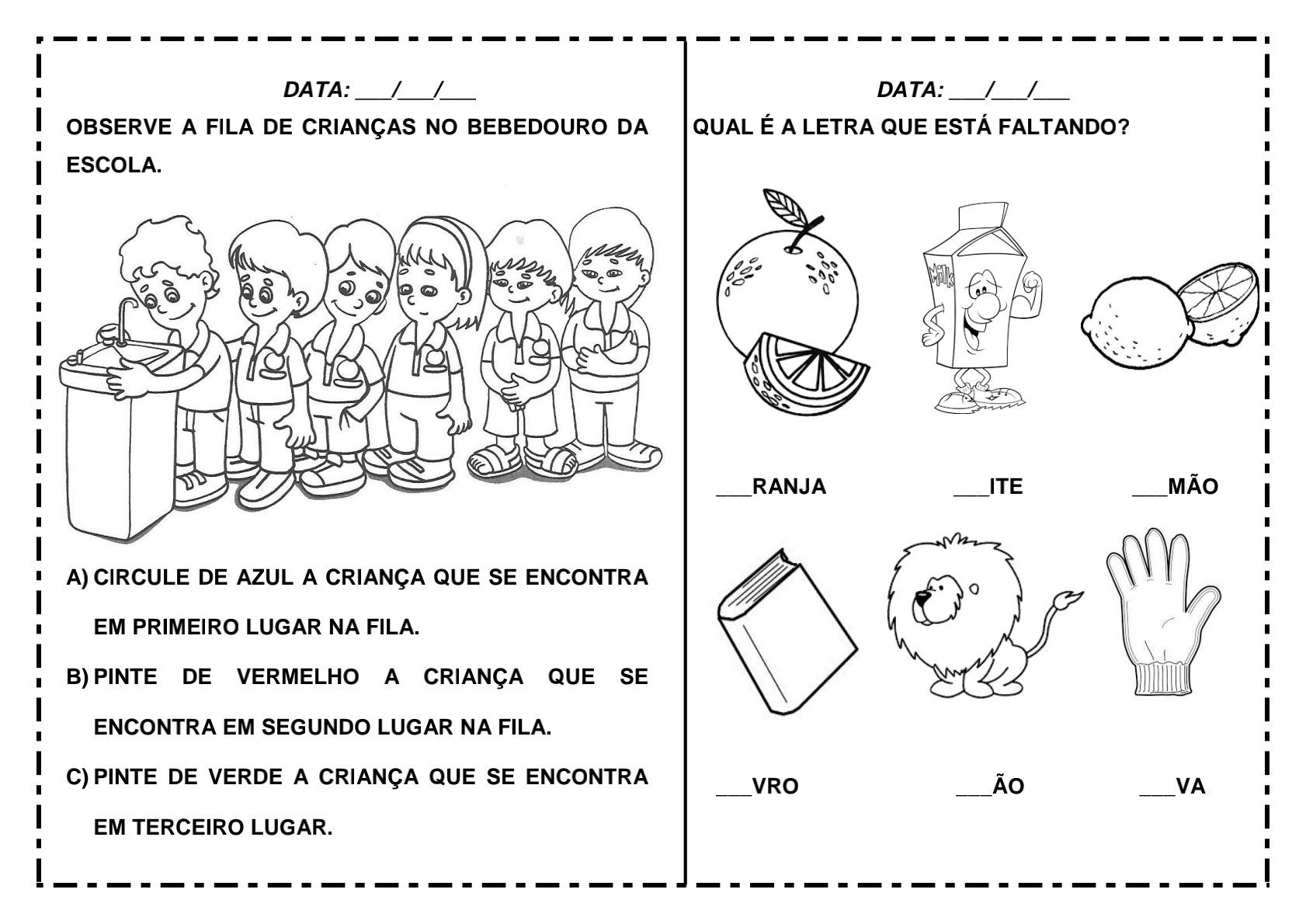 DATA: ___/___/___

OBSERVE A FILA DE CRIANÇAS NO BEBEDOURO DA ESCOLA.

A) CIRCULE DE AZUL A CRIANÇA QUE SE ENCONTRA EM PRIMEIRO LUGAR NA FILA.

B) PINTE DE VERMELHO A CRIANÇA QUE SE ENCONTRA EM SEGUNDO LUGAR NA FILA.

C) PINTE DE VERDE A CRIANÇA QUE SE ENCONTRA EM TERCEIRO LUGAR.

DATA: ___/___/___

QUAL É A LETRA QUE ESTÁ FALTANDO?

MILK

___RANJA ___ITE ___MÃO

___VRO ___ÃO ___VA