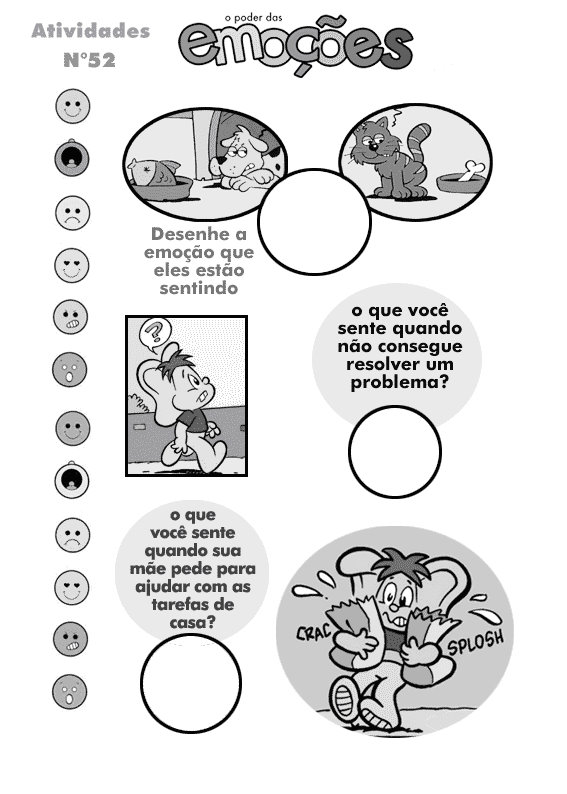 Atividades
N°52

o poder das
emoções

Desenhe a emoção que eles estão sentindo

?

o que você sente quando não consegue resolver um problema?

o que você sente quando sua mãe pede para ajudar com as tarefas de casa?

CRAC

SPLOSH