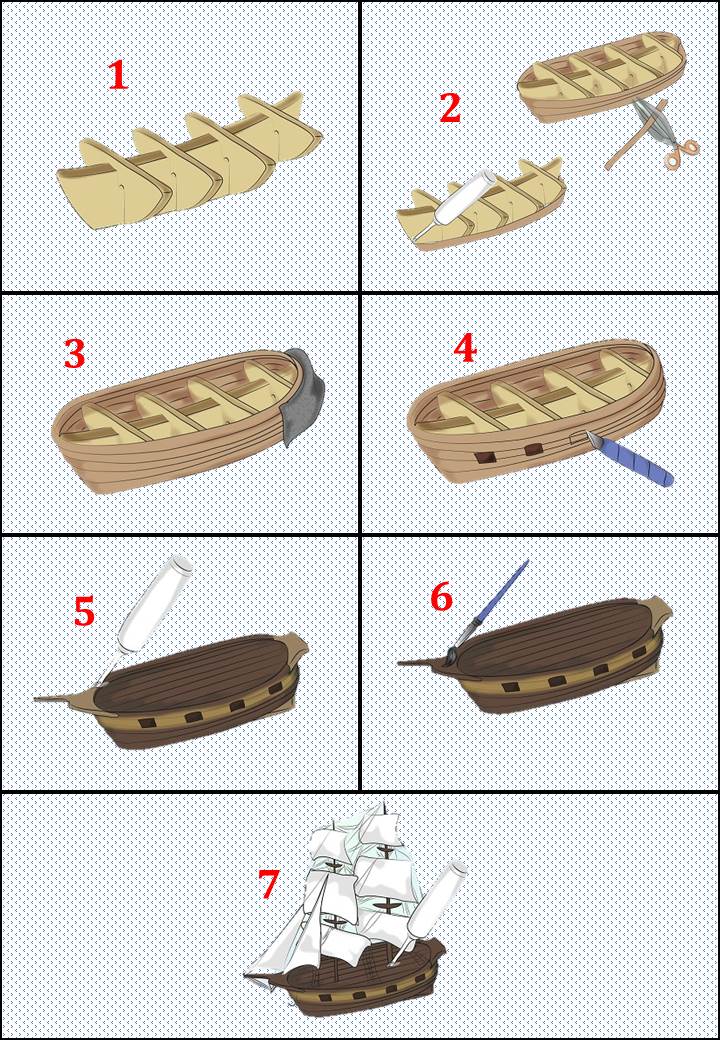 1

2

3

4

5

6

7