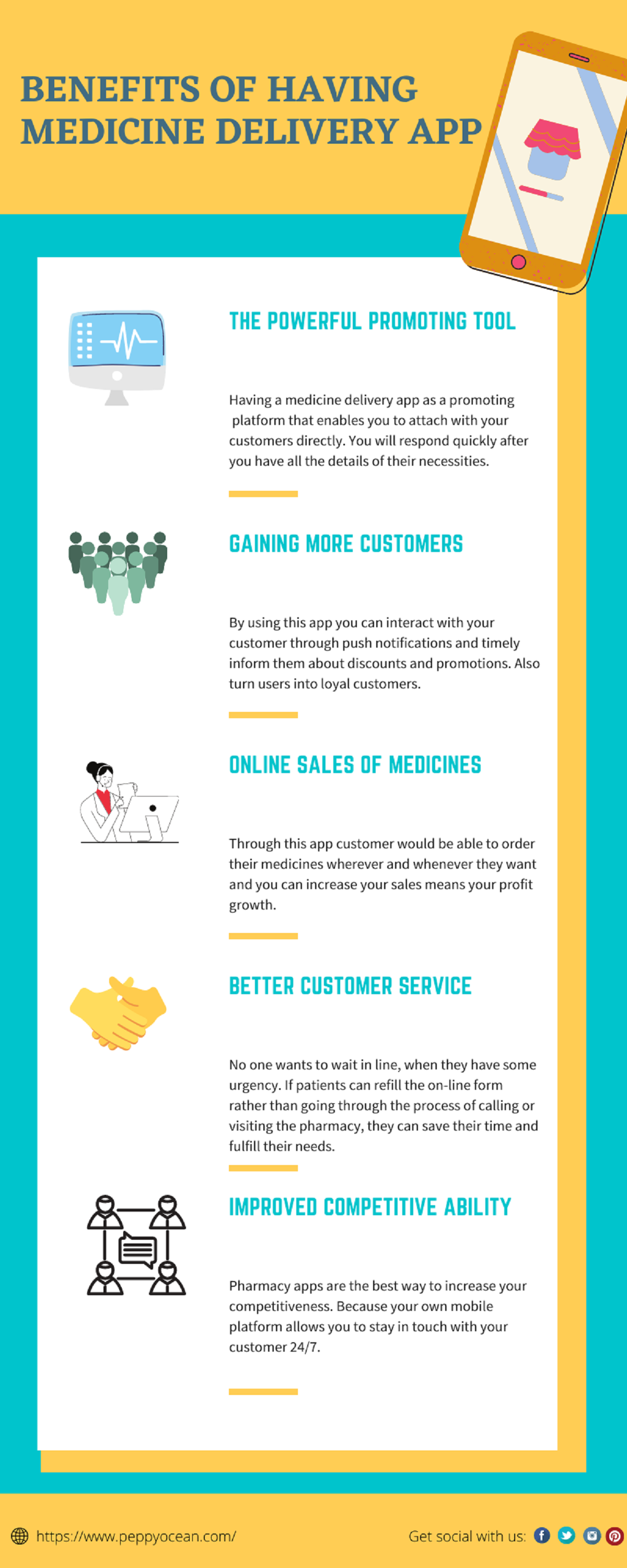 BENEFITS OF HAVING MEDICINE DELIVERY APP

THE POWERFUL PROMOTING TOOL

Having a medicine delivery app as a promoting platform that enables you to attach with your customers directly. You will respond quickly after you have all the details of their necessities.

GAINING MORE CUSTOMERS

By using this app you can interact with your customer through push notifications and timely inform them about discounts and promotions. Also turn users into loyal customers.

ONLINE SALES OF MEDICINES

Through this app customer would be able to order their medicines wherever and whenever they want and you can increase your sales means your profit growth.

BETTER CUSTOMER SERVICE

No one wants to wait in line, when they have some urgency. If patients can refill the on-line form rather than going through the process of calling or visiting the pharmacy, they can save their time and fulfill their needs.

IMPROVED COMPETITIVE ABILITY

Pharmacy apps are the best way to increase your competitiveness. Because your own mobile platform allows you to stay in touch with your customer 24/7.

https://www.peppyocean.com/

Get social with us: