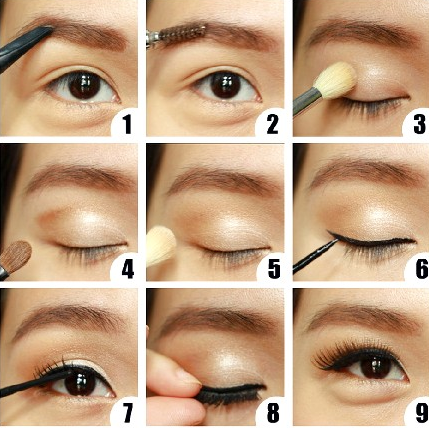 1
2
3
4
5
6
7
8
9