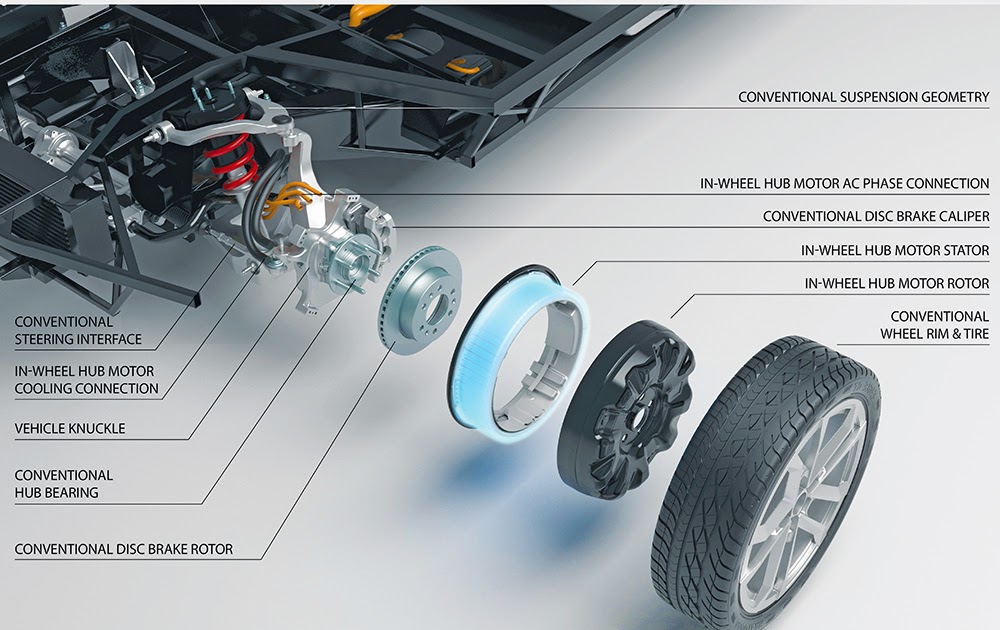 CONVENTIONAL SUSPENSION GEOMETRY

IN-WHEEL HUB MOTOR AC PHASE CONNECTION

CONVENTIONAL DISC BRAKE CALIPER

IN-WHEEL HUB MOTOR STATOR

IN-WHEEL HUB MOTOR ROTOR

CONVENTIONAL WHEEL RIM & TIRE

CONVENTIONAL STEERING INTERFACE

IN-WHEEL HUB MOTOR COOLING CONNECTION

VEHICLE KNUCKLE

CONVENTIONAL HUB BEARING

CONVENTIONAL DISC BRAKE ROTOR