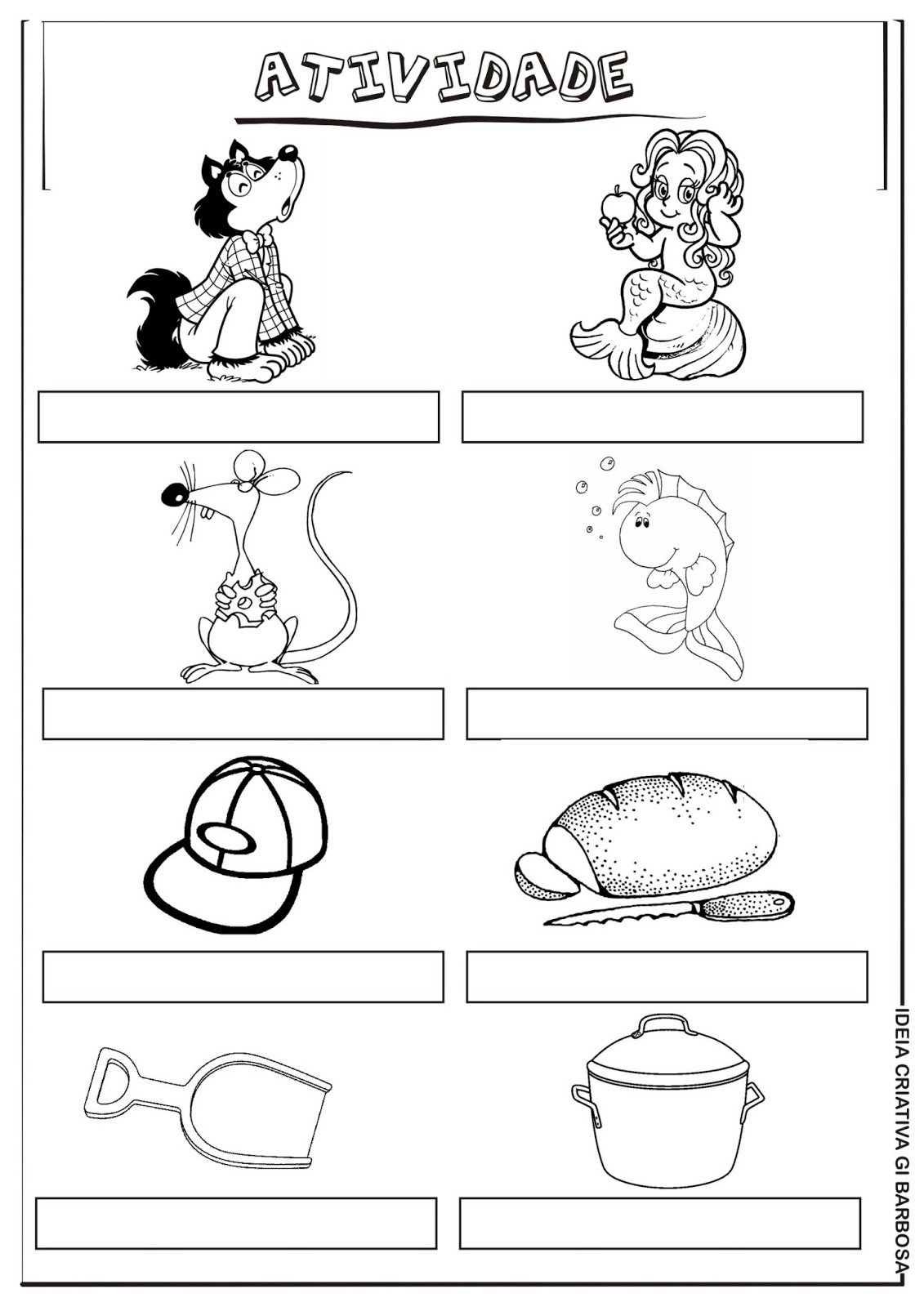 ATIVIDADE

IDEIA CRIATIVA GI BARBOSA