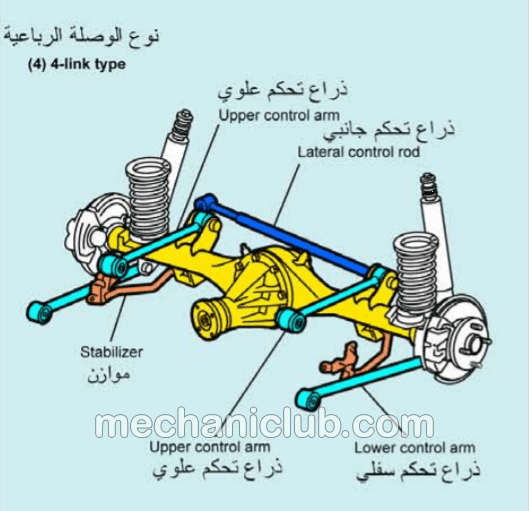 نوع الوصلة الرباعية
(4) 4-link type

ذراع تحكم علوي
Upper control arm

ذراع تحكم جانبي
Lateral control rod

Stabilizer
موازن

mechaniclub.com

Upper control arm
ذراع تحكم علوي

Lower control arm
ذراع تحكم سفلي