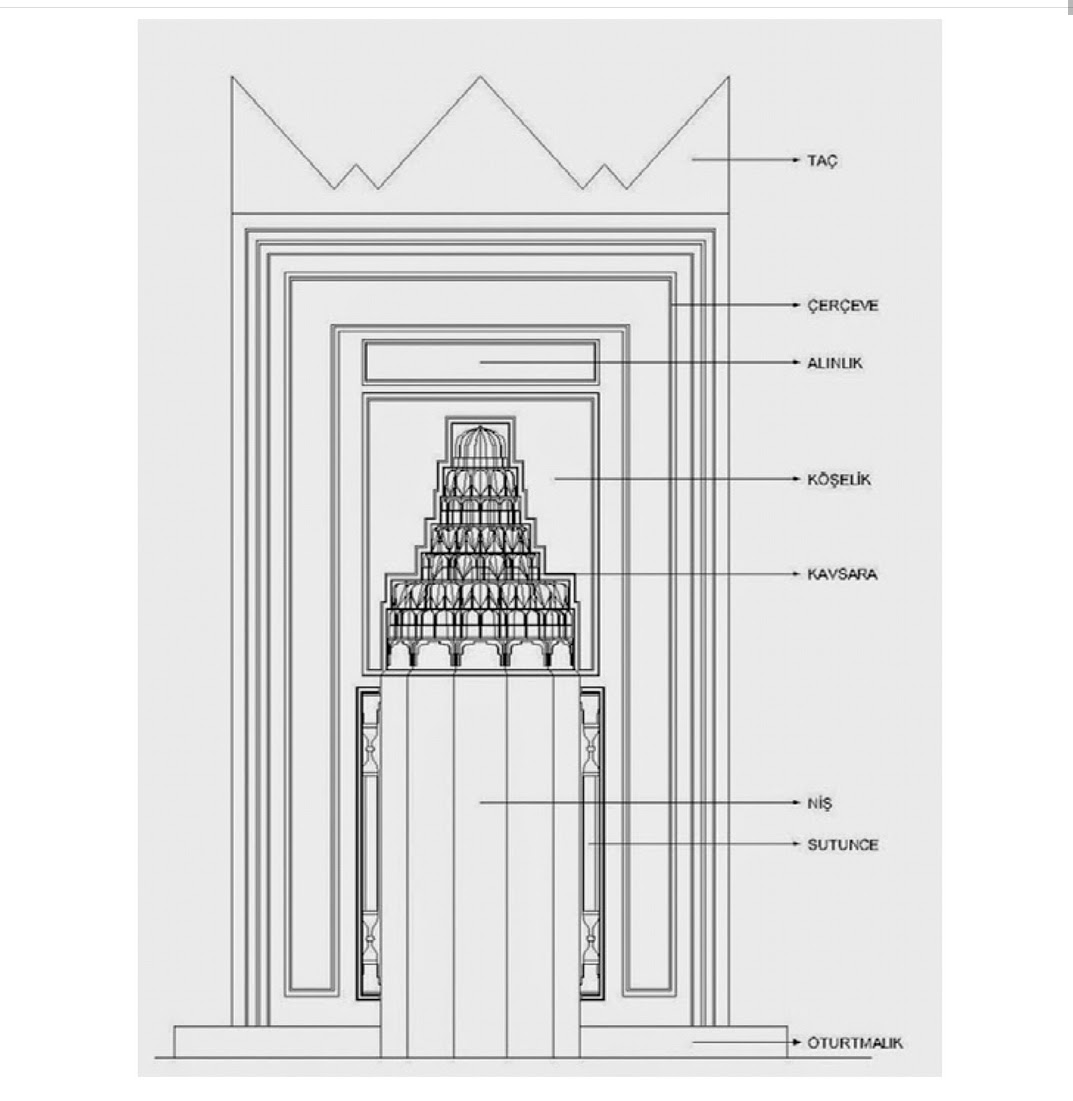 TAÇ
ÇERÇEVE
ALINLIK
KÖŞELİK
KAVSARA
NİŞ
SUTUNCE
OTURTMALIK