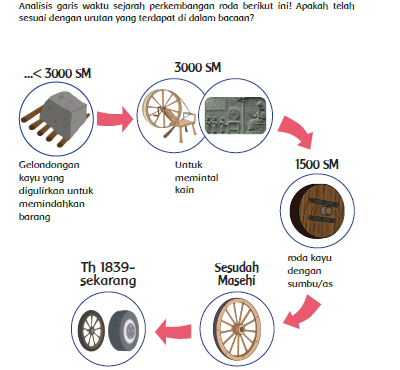 Analisis garis waktu sejarah perkembangan roda berikut ini! Apakah telah sesuai dengan urutan yang terdapat di dalam bacaan?

...< 3000 SM

Gelondongan kayu yang digulirkan untuk memindahkan barang

3000 SM

Untuk memintal kain

1500 SM

roda kayu dengan sumbu/as

Sesudah Masehi

Th 1839-sekarang