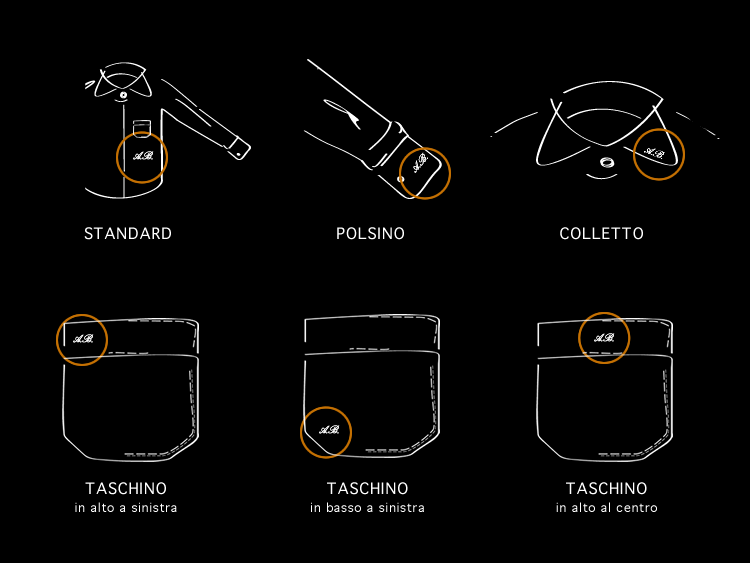 A.B.

STANDARD

A.B.

POLSINO

A.B.

COLLETTO

A.B.

TASCHINO
in alto a sinistra

A.B.

TASCHINO
in basso a sinistra

A.B.

TASCHINO
in alto al centro