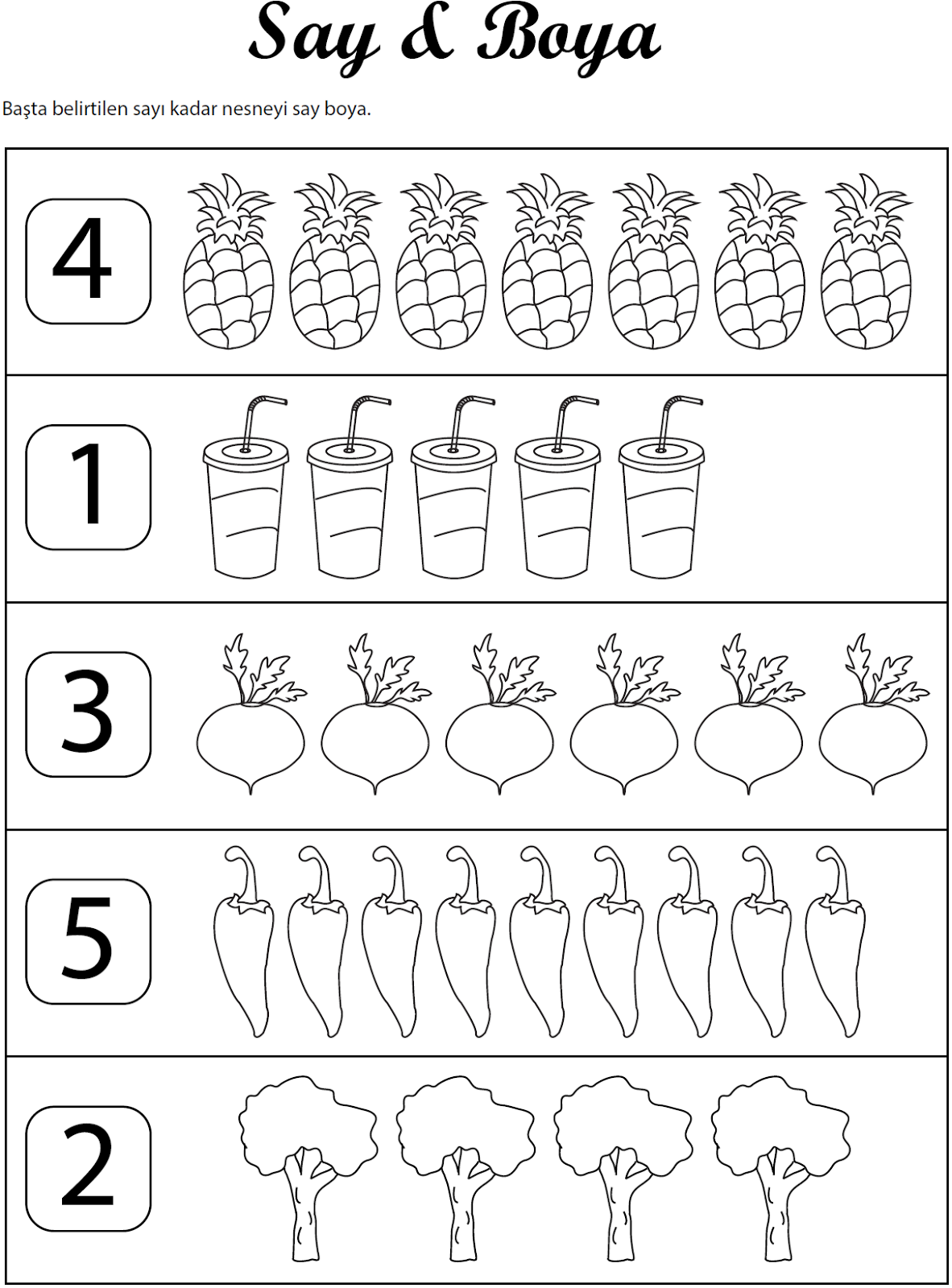 Say & Boya

Başta belirtilen sayı kadar nesneyi say boya.

4

1

3

5

2