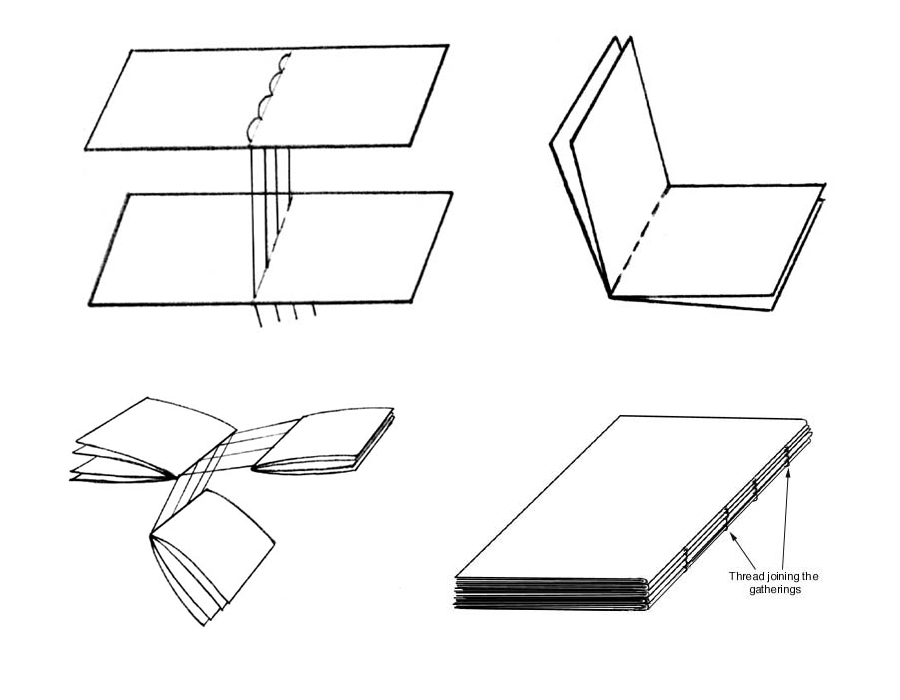 Thread joining the gatherings