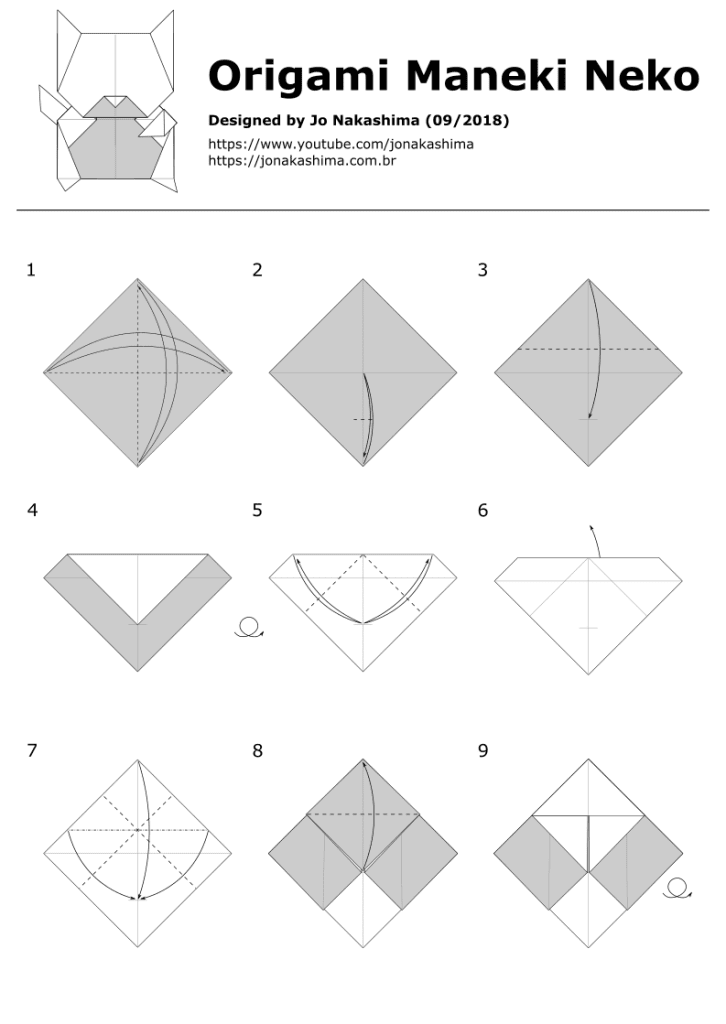 Origami Maneki Neko

Designed by Jo Nakashima (09/2018)

https://www.youtube.com/jonakashima
https://jonakashima.com.br

1

2

3

4

5

6

7

8

9