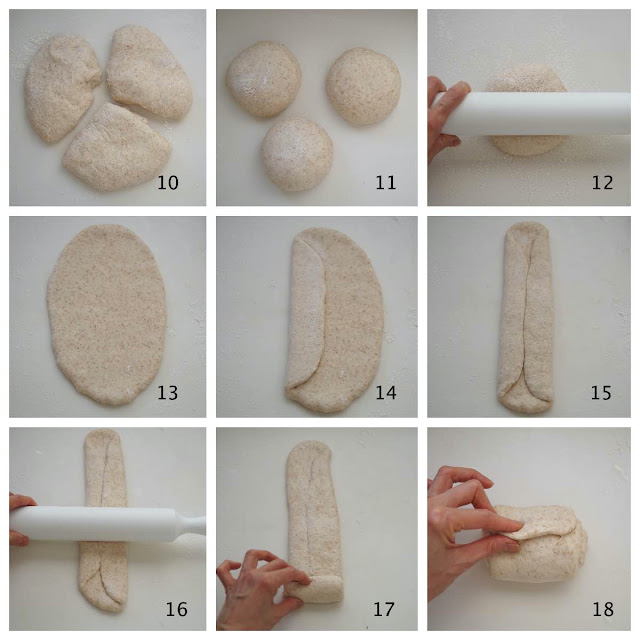 10

11

12

13

14

15

16

17

18