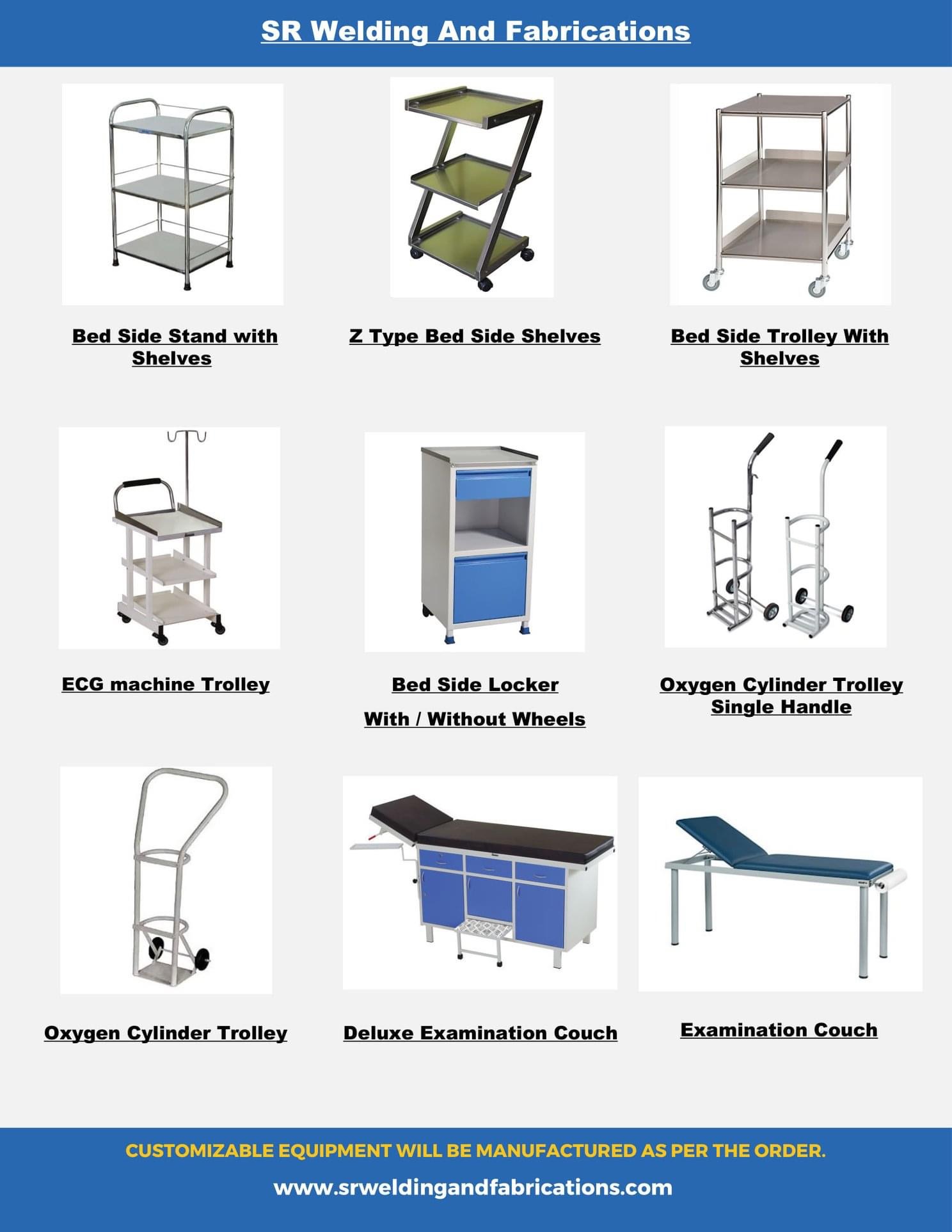 SR Welding And Fabrications

Bed Side Stand with Shelves

Z Type Bed Side Shelves

Bed Side Trolley With Shelves

ECG machine Trolley

Bed Side Locker

With / Without Wheels

Oxygen Cylinder Trolley Single Handle

Oxygen Cylinder Trolley

Deluxe Examination Couch

Examination Couch

CUSTOMIZABLE EQUIPMENT WILL BE MANUFACTURED AS PER THE ORDER.

www.srweldingandfabrications.com