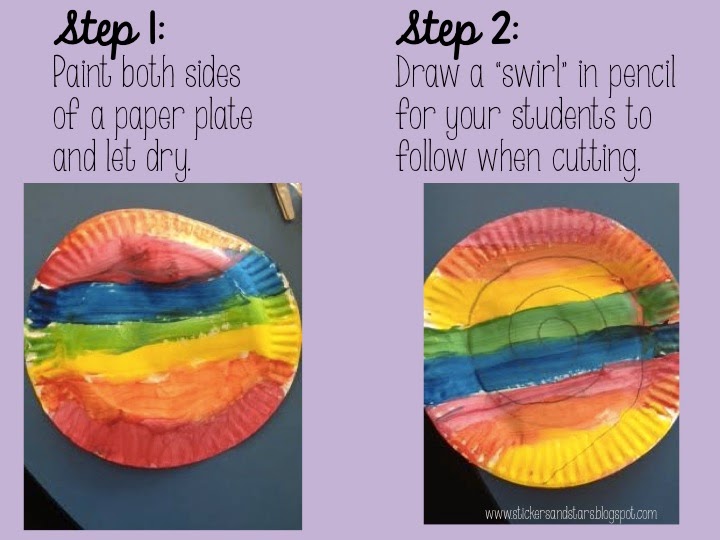 Step 1:
Paint both sides of a paper plate and let dry.

Step 2:
Draw a "swirl" in pencil for your students to follow when cutting.

www.stickersandstars.blogspot.com