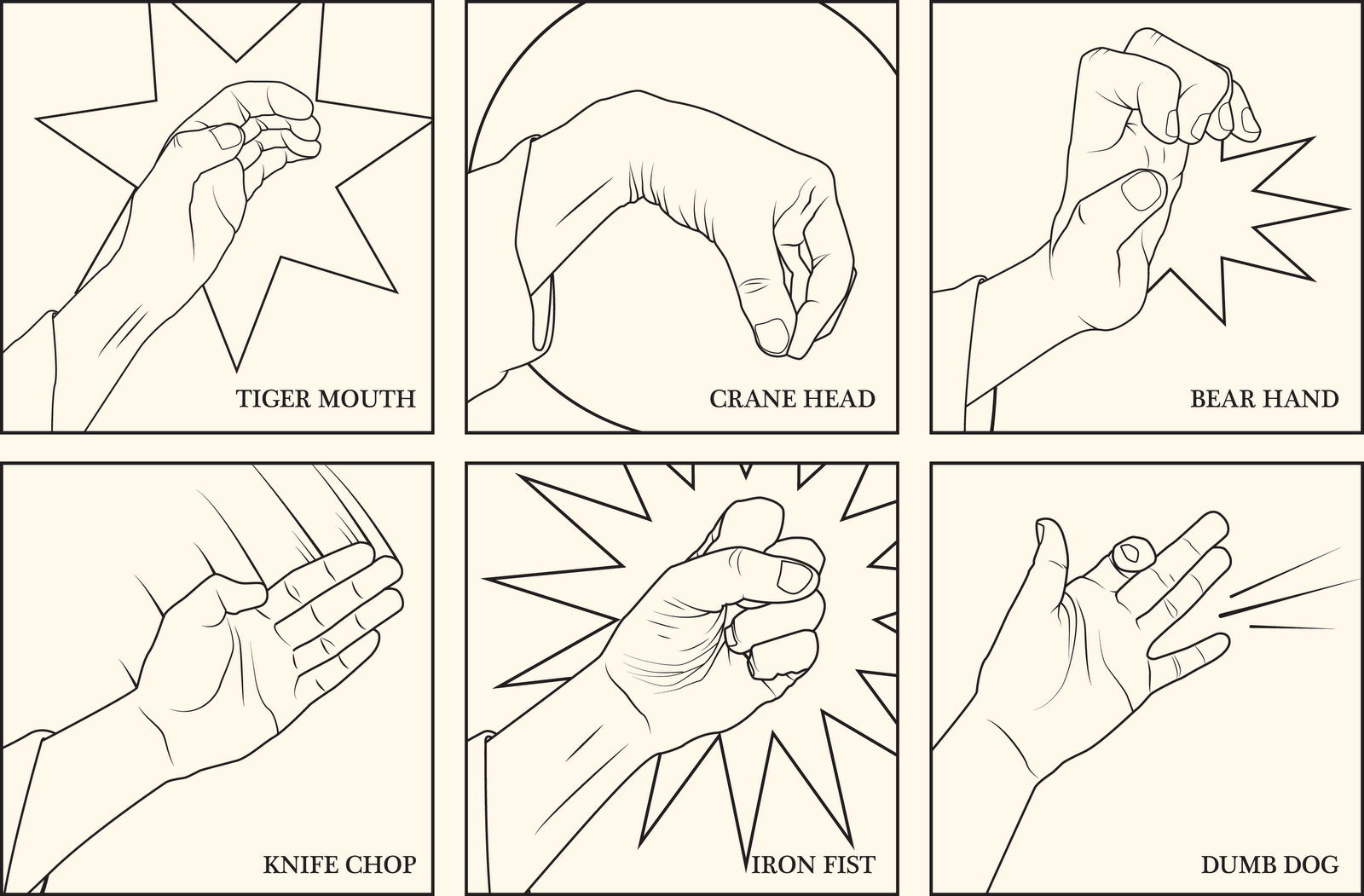 TIGER MOUTH

CRANE HEAD

BEAR HAND

KNIFE CHOP

IRON FIST

DUMB DOG