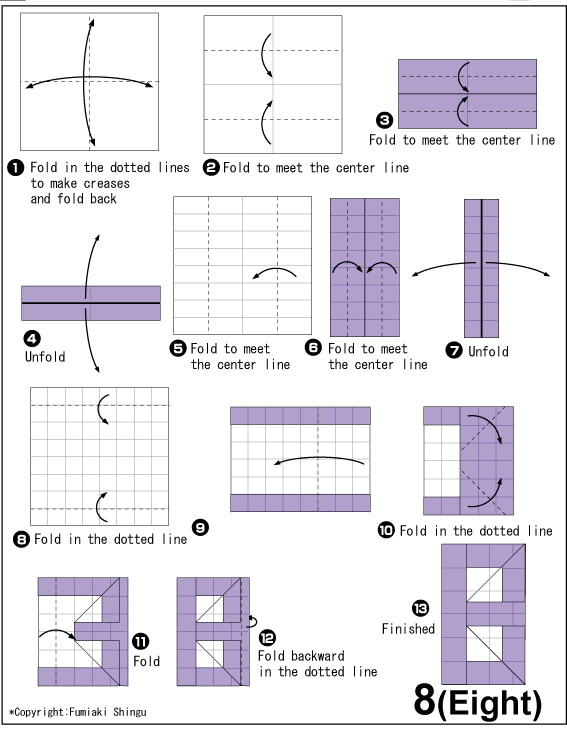 ❶ Fold in the dotted lines to make creases and fold back

❷ Fold to meet the center line

❸ Fold to meet the center line

❹ Unfold

❺ Fold to meet the center line

❻ Fold to meet the center line

❼ Unfold

❽ Fold in the dotted line

❾

❿ Fold in the dotted line

⓫ Fold

⓬ Fold backward in the dotted line

⓭ Finished

8(Eight)

*Copyright:Fumiaki Shingu