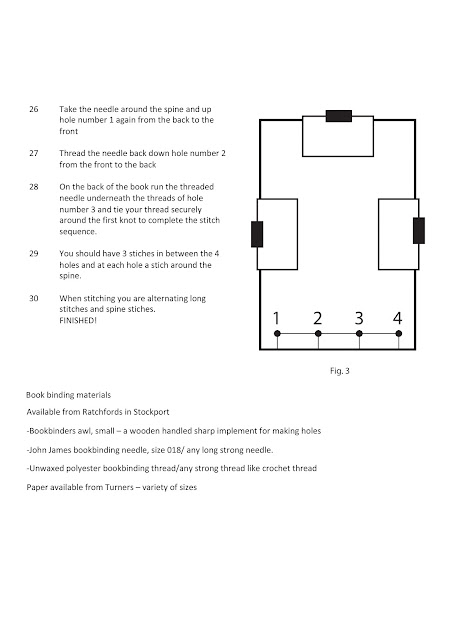 26 Take the needle around the spine and up hole number 1 again from the back to the front

27 Thread the needle back down hole number 2 from the front to the back

28 On the back of the book run the threaded needle underneath the threads of hole number 3 and tie your thread securely around the first knot to complete the stitch sequence.

29 You should have 3 stiches in between the 4 holes and at each hole a stich around the spine.

30 When stitching you are alternating long stitches and spine stiches. FINISHED!

1 2 3 4

Fig. 3

Book binding materials

Available from Ratchfords in Stockport

-Bookbinders awl, small – a wooden handled sharp implement for making holes

-John James bookbinding needle, size 018/ any long strong needle.

-Unwaxed polyester bookbinding thread/any strong thread like crochet thread

Paper available from Turners – variety of sizes