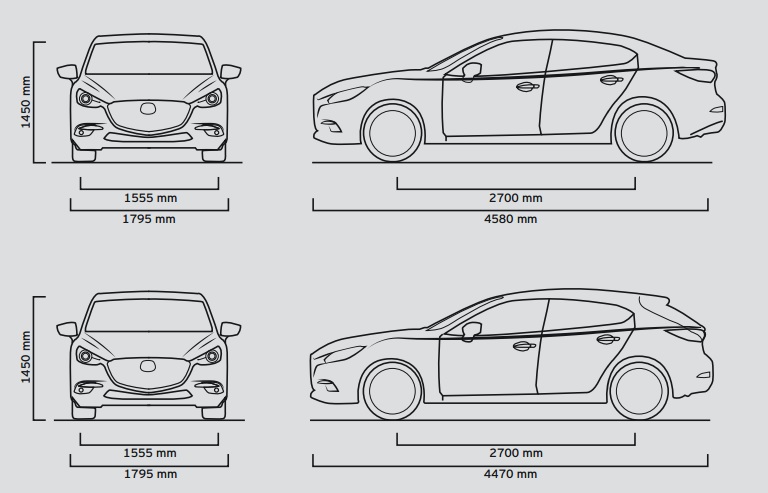 1450 mm

1555 mm

1795 mm

2700 mm

4580 mm

1450 mm

1555 mm

1795 mm

2700 mm

4470 mm