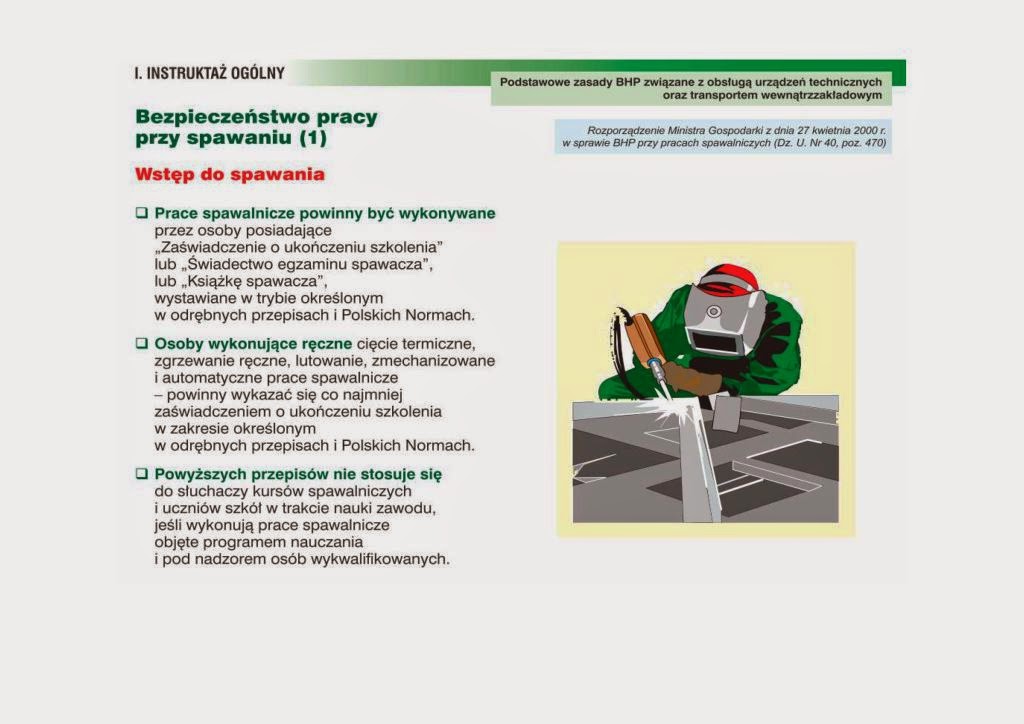 I. INSTRUKTAŻ OGÓLNY

Podstawowe zasady BHP związane z obsługą urządzeń technicznych oraz transportem wewnątrzzakładowym

Bezpieczeństwo pracy przy spawaniu (1)

Rozporządzenie Ministra Gospodarki z dnia 27 kwietnia 2000 r. w sprawie BHP przy pracach spawalniczych (Dz. U. Nr 40, poz. 470)

Wstęp do spawania

❑ Prace spawalnicze powinny być wykonywane przez osoby posiadające „Zaświadczenie o ukończeniu szkolenia” lub „Świadectwo egzaminu spawacza”, lub „Książkę spawacza”, wystawiane w trybie określonym w odrębnych przepisach i Polskich Normach.

❑ Osoby wykonujące ręczne cięcie termiczne, zgrzewanie ręczne, lutowanie, zmechanizowane i automatyczne prace spawalnicze – powinny wykazać się co najmniej zaświadczeniem o ukończeniu szkolenia w zakresie określonym w odrębnych przepisach i Polskich Normach.

❑ Powyższych przepisów nie stosuje się do słuchaczy kursów spawalniczych i uczniów szkół w trakcie nauki zawodu, jeśli wykonują prace spawalnicze objęte programem nauczania i pod nadzorem osób wykwalifikowanych.