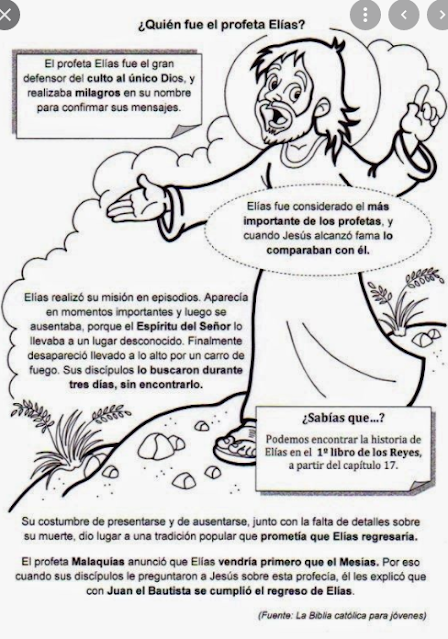 ¿Quién fue el profeta Elías?

El profeta Elías fue el gran defensor del culto al único Dios, y realizaba milagros en su nombre para confirmar sus mensajes.

Elías fue considerado el más importante de los profetas, y cuando Jesús alcanzó fama lo comparaban con él.

Elías realizó su misión en episodios. Aparecía en momentos importantes y luego se ausentaba, porque el Espíritu del Señor lo llevaba a un lugar desconocido. Finalmente desapareció llevado a lo alto por un carro de fuego. Sus discípulos lo buscaron durante tres días, sin encontrarlo.

¿Sabías que...?

Podemos encontrar la historia de Elías en el 1º libro de los Reyes, a partir del capítulo 17.

Su costumbre de presentarse y de ausentarse, junto con la falta de detalles sobre su muerte, dio lugar a una tradición popular que prometía que Elías regresaría.

El profeta Malaquías anunció que Elías vendría primero que el Mesías. Por eso cuando sus discípulos le preguntaron a Jesús sobre esta profecía, él les explicó que con Juan el Bautista se cumplió el regreso de Elías.

(Fuente: La Biblia católica para jóvenes)