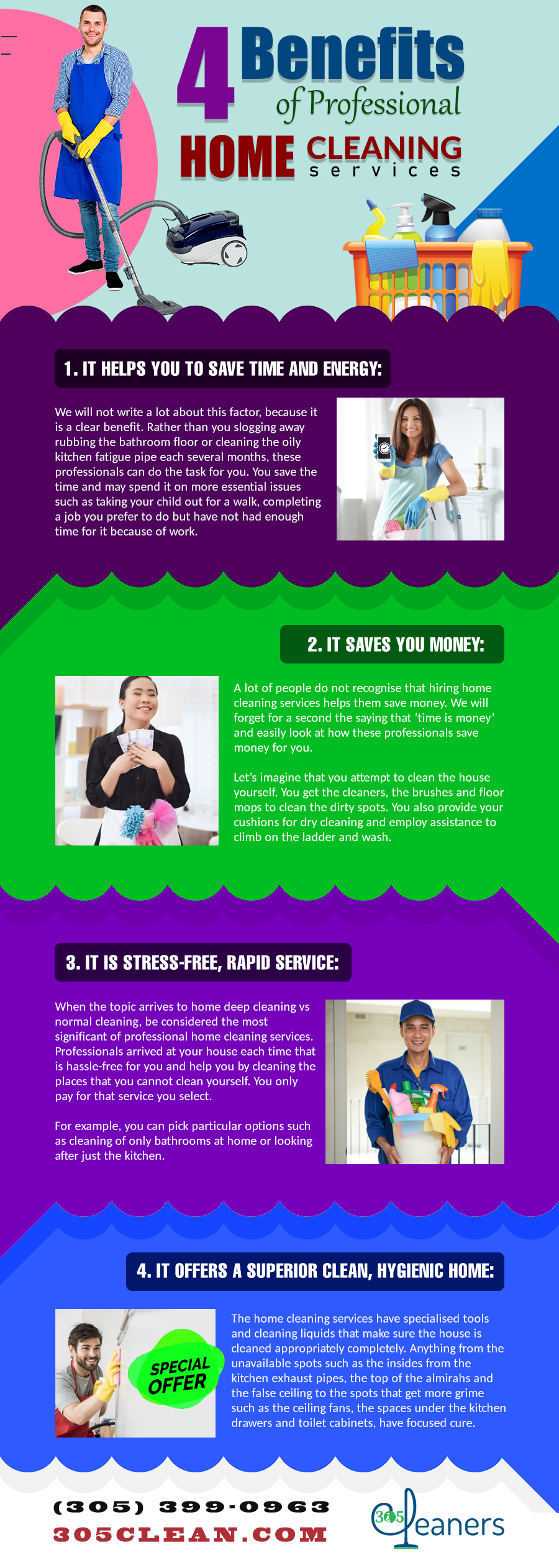 4 Benefits of Professional HOME CLEANING services

1. IT HELPS YOU TO SAVE TIME AND ENERGY:

We will not write a lot about this factor, because it is a clear benefit. Rather than you slogging away rubbing the bathroom floor or cleaning the oily kitchen fatigue pipe each several months, these professionals can do the task for you. You save the time and may spend it on more essential issues such as taking your child out for a walk, completing a job you prefer to do but have not had enough time for it because of work.

2. IT SAVES YOU MONEY:

A lot of people do not recognise that hiring home cleaning services helps them save money. We will forget for a second the saying that 'time is money' and easily look at how these professionals save money for you.

Let's imagine that you attempt to clean the house yourself. You get the cleaners, the brushes and floor mops to clean the dirty spots. You also provide your cushions for dry cleaning and employ assistance to climb on the ladder and wash.

3. IT IS STRESS-FREE, RAPID SERVICE:

When the topic arrives to home deep cleaning vs normal cleaning, be considered the most significant of professional home cleaning services. Professionals arrived at your house each time that is hassle-free for you and help you by cleaning the places that you cannot clean yourself. You only pay for that service you select.

For example, you can pick particular options such as cleaning of only bathrooms at home or looking after just the kitchen.

4. IT OFFERS A SUPERIOR CLEAN, HYGIENIC HOME:

SPECIAL OFFER

The home cleaning services have specialised tools and cleaning liquids that make sure the house is cleaned appropriately completely. Anything from the unavailable spots such as the insides from the kitchen exhaust pipes, the top of the almirahs and the false ceiling to the spots that get more grime such as the ceiling fans, the spaces under the kitchen drawers and toilet cabinets, have focused cure.

(305) 399-0963
305CLEAN.COM

305 Cleaners