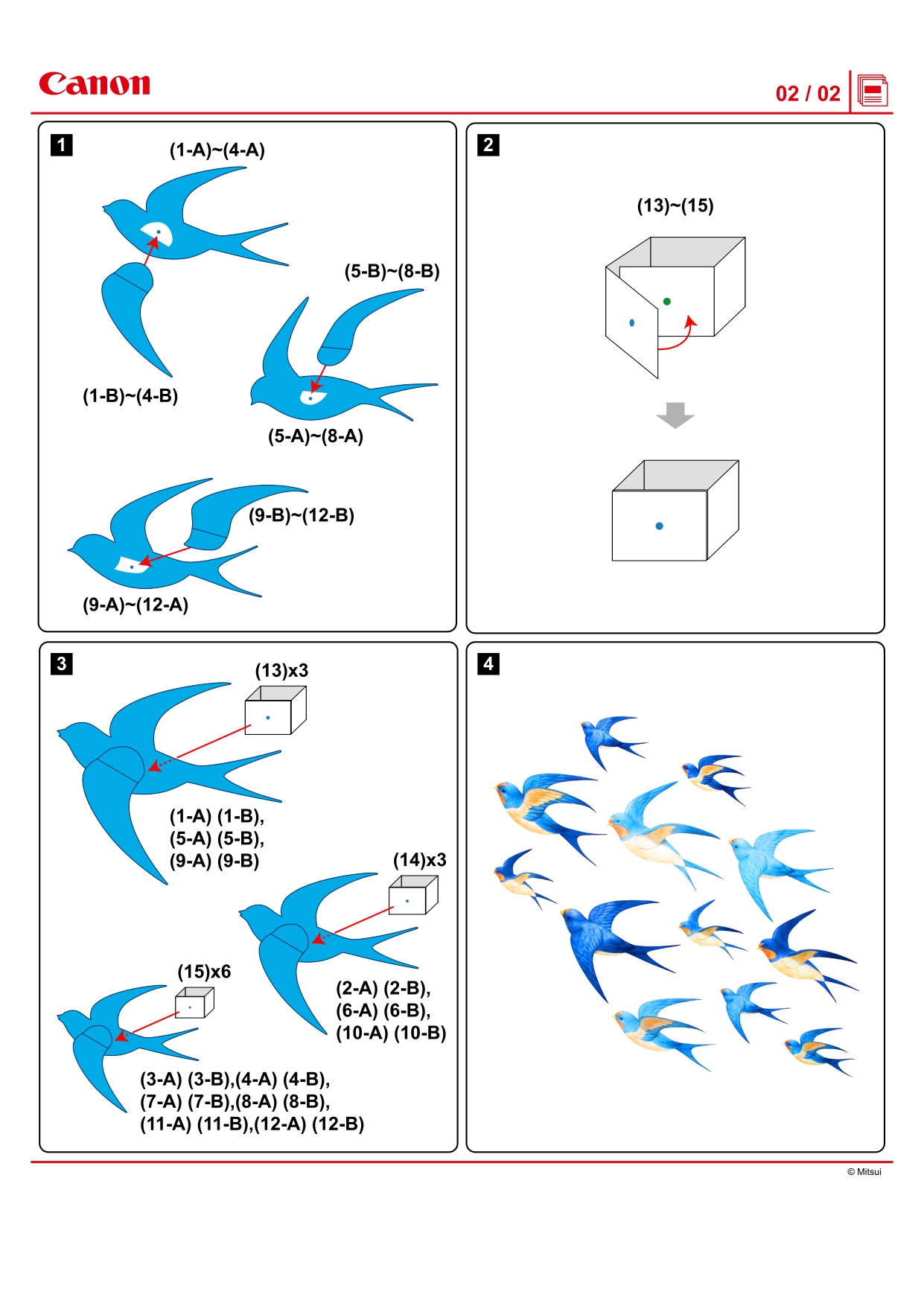 Canon

02 / 02

1

(1-A)~(4-A)

(5-B)~(8-B)

(1-B)~(4-B)

(5-A)~(8-A)

(9-B)~(12-B)

(9-A)~(12-A)

2

(13)~(15)

3

(13)x3

(1-A) (1-B),
(5-A) (5-B),
(9-A) (9-B)

(14)x3

(15)x6

(2-A) (2-B),
(6-A) (6-B),
(10-A) (10-B)

(3-A) (3-B),(4-A) (4-B),
(7-A) (7-B),(8-A) (8-B),
(11-A) (11-B),(12-A) (12-B)

4

© Mitsui