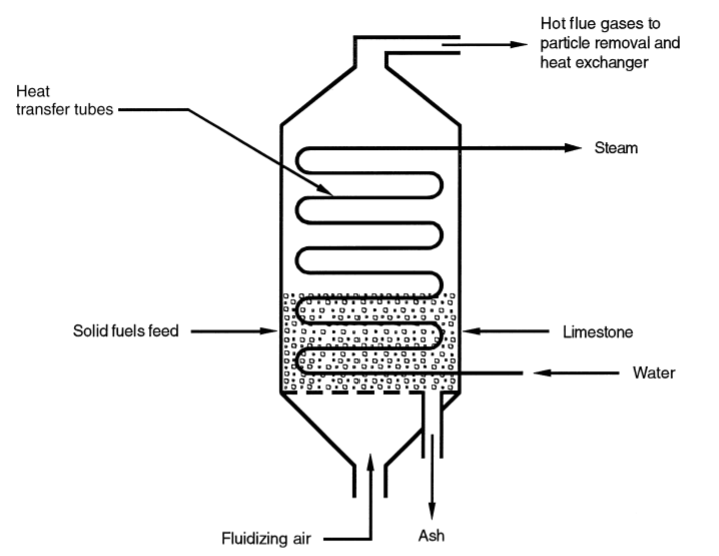 Hot flue gases to particle removal and heat exchanger

Heat transfer tubes

Steam

Solid fuels feed

Limestone

Water

Fluidizing air

Ash