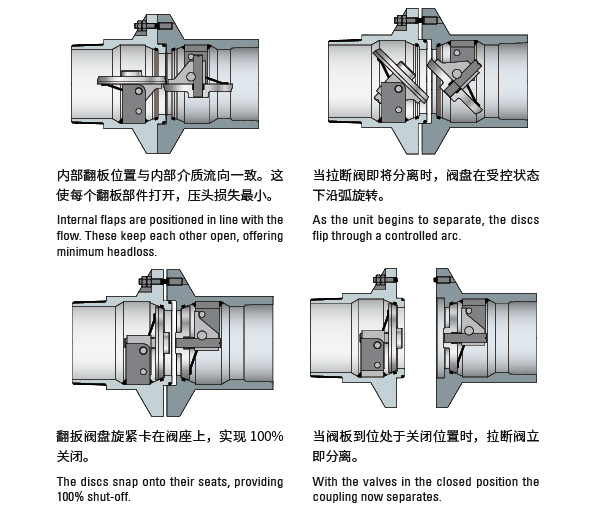 内部翻板位置与内部介质流向一致。这使每个翻板部件打开，压头损失最小。

Internal flaps are positioned in line with the flow. These keep each other open, offering minimum headloss.

当拉断阀即将分离时，阀盘在受控状态下沿弧旋转。

As the unit begins to separate, the discs flip through a controlled arc.

翻扳阀盘旋紧卡在阀座上，实现 100% 关闭。

The discs snap onto their seats, providing 100% shut-off.

当阀板到位处于关闭位置时，拉断阀立即分离。

With the valves in the closed position the coupling now separates.