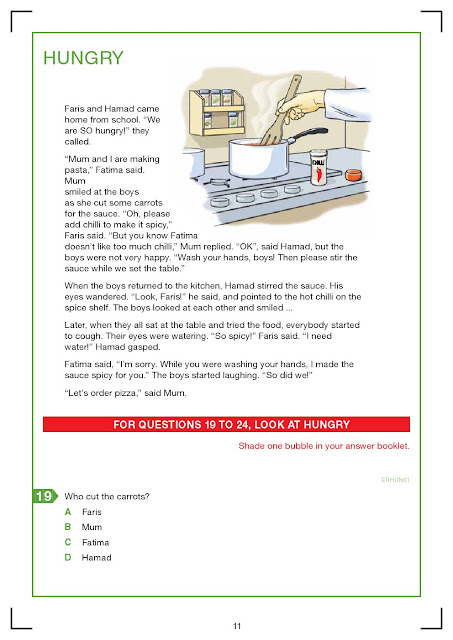 HUNGRY

CHILLI

Faris and Hamad came home from school. "We are SO hungry!" they called.

"Mum and I are making pasta," Fatima said. Mum smiled at the boys as she cut some carrots for the sauce. "Oh, please add chilli to make it spicy," Faris said. "But you know Fatima doesn't like too much chilli," Mum replied. "OK", said Hamad, but the boys were not very happy. "Wash your hands, boys! Then please stir the sauce while we set the table."

When the boys returned to the kitchen, Hamad stirred the sauce. His eyes wandered. "Look, Faris!" he said, and pointed to the hot chilli on the spice shelf. The boys looked at each other and smiled ...

Later, when they all sat at the table and tried the food, everybody started to cough. Their eyes were watering. "So spicy!" Faris said. "I need water!" Hamad gasped.

Fatima said, "I'm sorry. While you were washing your hands, I made the sauce spicy for you." The boys started laughing. "So did we!"

"Let's order pizza," said Mum.

FOR QUESTIONS 19 TO 24, LOOK AT HUNGRY

Shade one bubble in your answer booklet.

ERHUN01

19 Who cut the carrots?

A Faris
B Mum
C Fatima
D Hamad

11