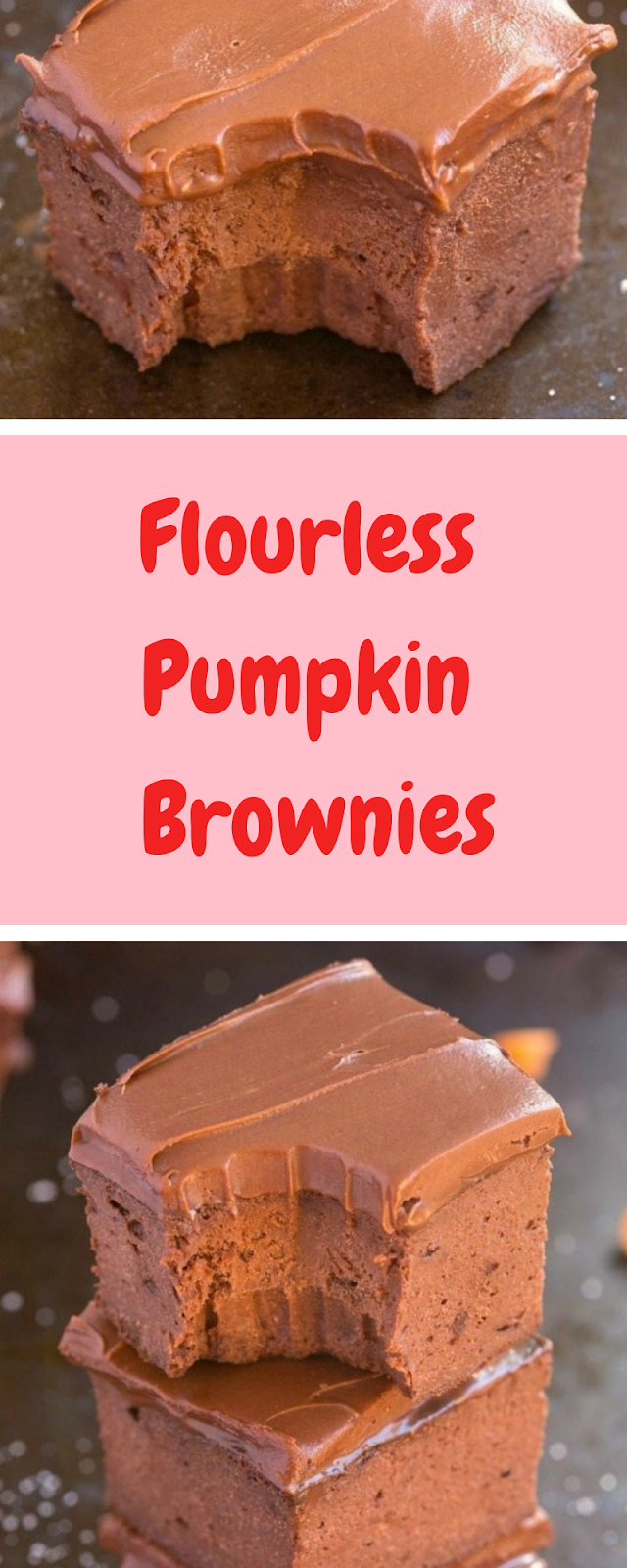 Flourless Pumpkin Brownies