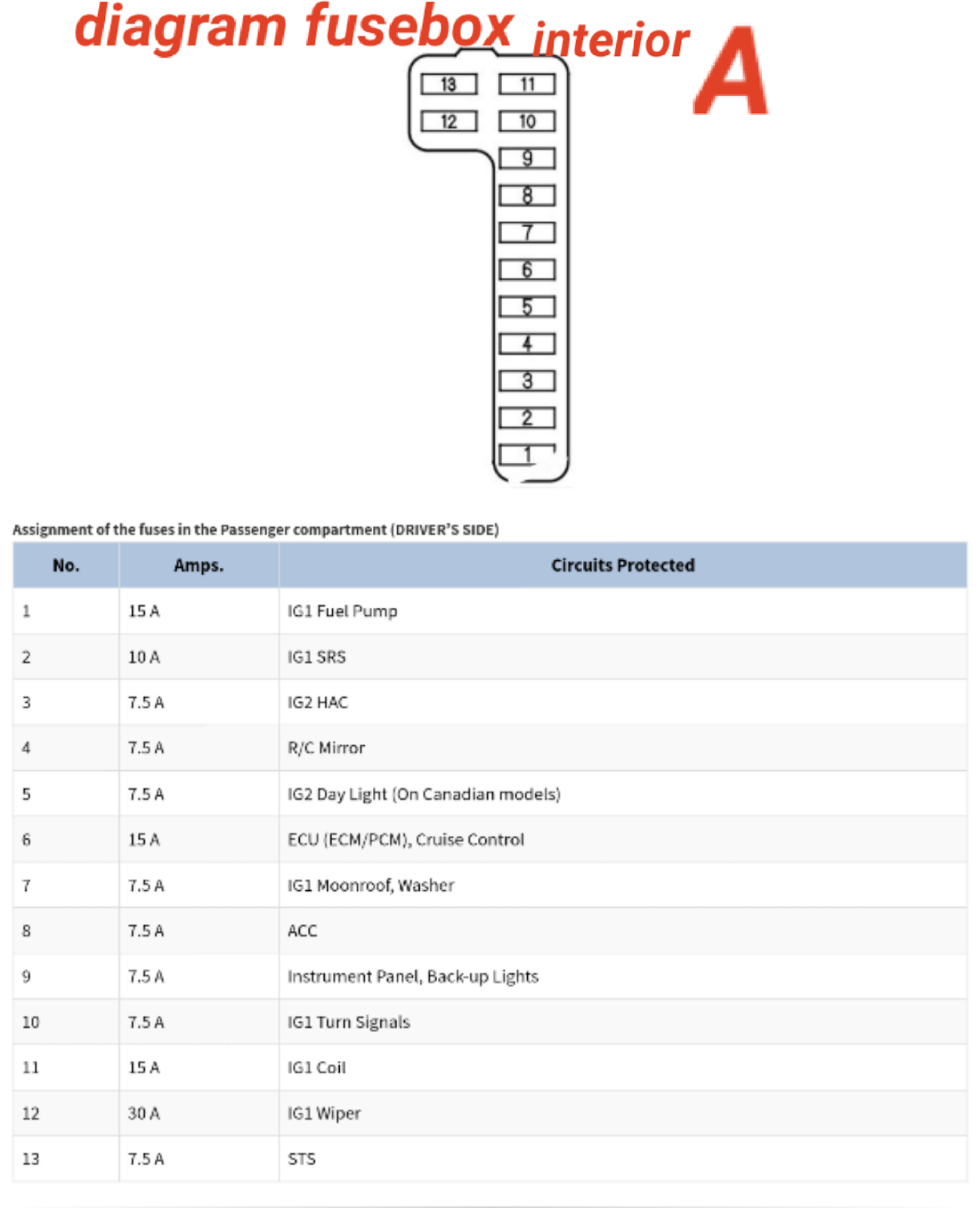 diagram fusebox interior A

13 11
12 10
9
8
7
6
5
4
3
2
1

Assignment of the fuses in the Passenger compartment (DRIVER'S SIDE)

| No. | Amps. | Circuits Protected |
|---|---|---|
| 1 | 15 A | IG1 Fuel Pump |
| 2 | 10 A | IG1 SRS |
| 3 | 7.5 A | IG2 HAC |
| 4 | 7.5 A | R/C Mirror |
| 5 | 7.5 A | IG2 Day Light (On Canadian models) |
| 6 | 15 A | ECU (ECM/PCM), Cruise Control |
| 7 | 7.5 A | IG1 Moonroof, Washer |
| 8 | 7.5 A | ACC |
| 9 | 7.5 A | Instrument Panel, Back-up Lights |
| 10 | 7.5 A | IG1 Turn Signals |
| 11 | 15 A | IG1 Coil |
| 12 | 30 A | IG1 Wiper |
| 13 | 7.5 A | STS |