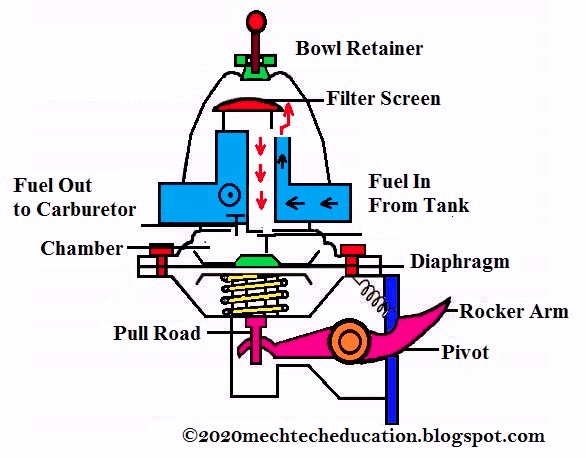 Bowl Retainer

Filter Screen

Fuel Out to Carburetor

Fuel In From Tank

Chamber

Diaphragm

Rocker Arm

Pull Road

Pivot

©2020mechtecheducation.blogspot.com