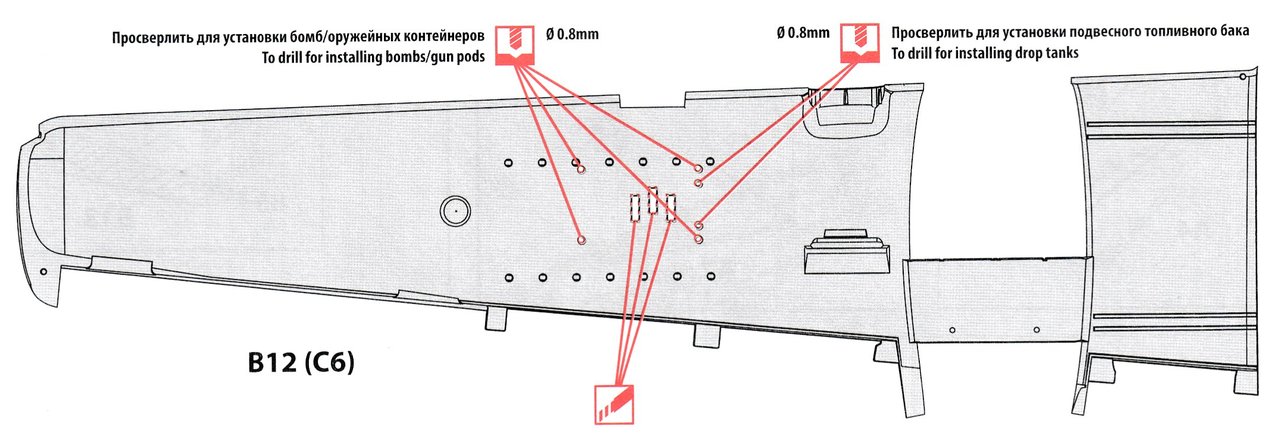 Просверлить для установки бомб/оружейных контейнеров
To drill for installing bombs/gun pods

Ø 0.8mm

Ø 0.8mm

Просверлить для установки подвесного топливного бака
To drill for installing drop tanks

B12 (C6)