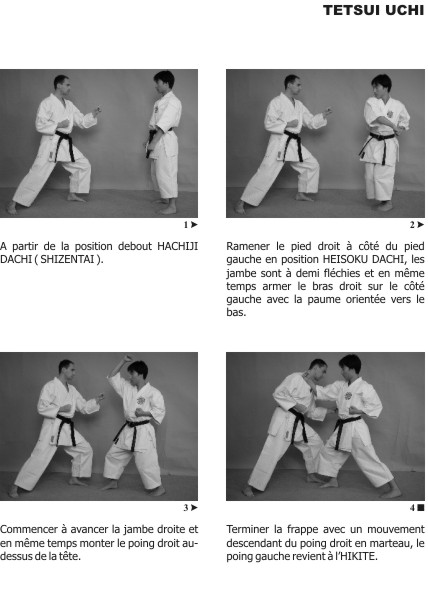 TETSUI UCHI

1 ►

A partir de la position debout HACHIJI DACHI ( SHIZENTAI ).

2 ►

Ramener le pied droit à côté du pied gauche en position HEISOKU DACHI, les jambe sont à demi fléchies et en même temps armer le bras droit sur le côté gauche avec la paume orientée vers le bas.

3 ►

Commencer à avancer la jambe droite et en même temps monter le poing droit au-dessus de la tête.

4 ■

Terminer la frappe avec un mouvement descendant du poing droit en marteau, le poing gauche revient à l'HIKITE.